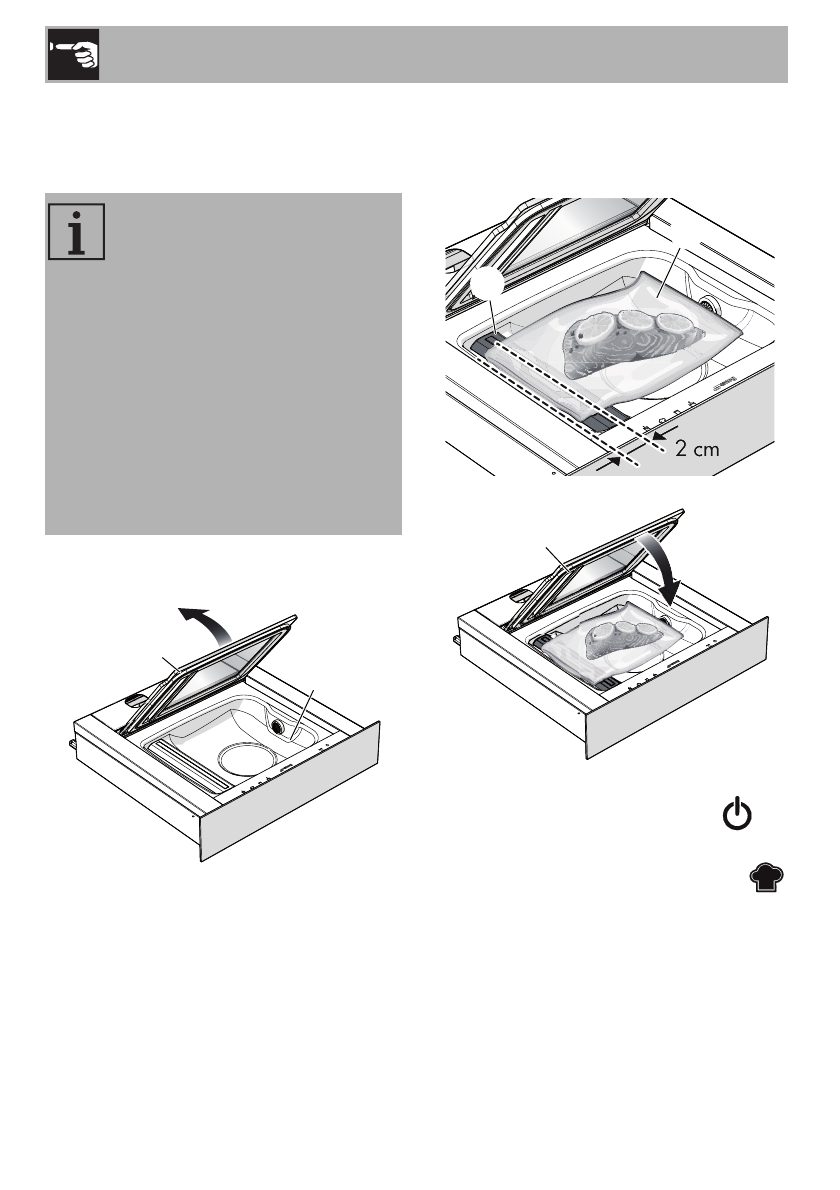 2 cm