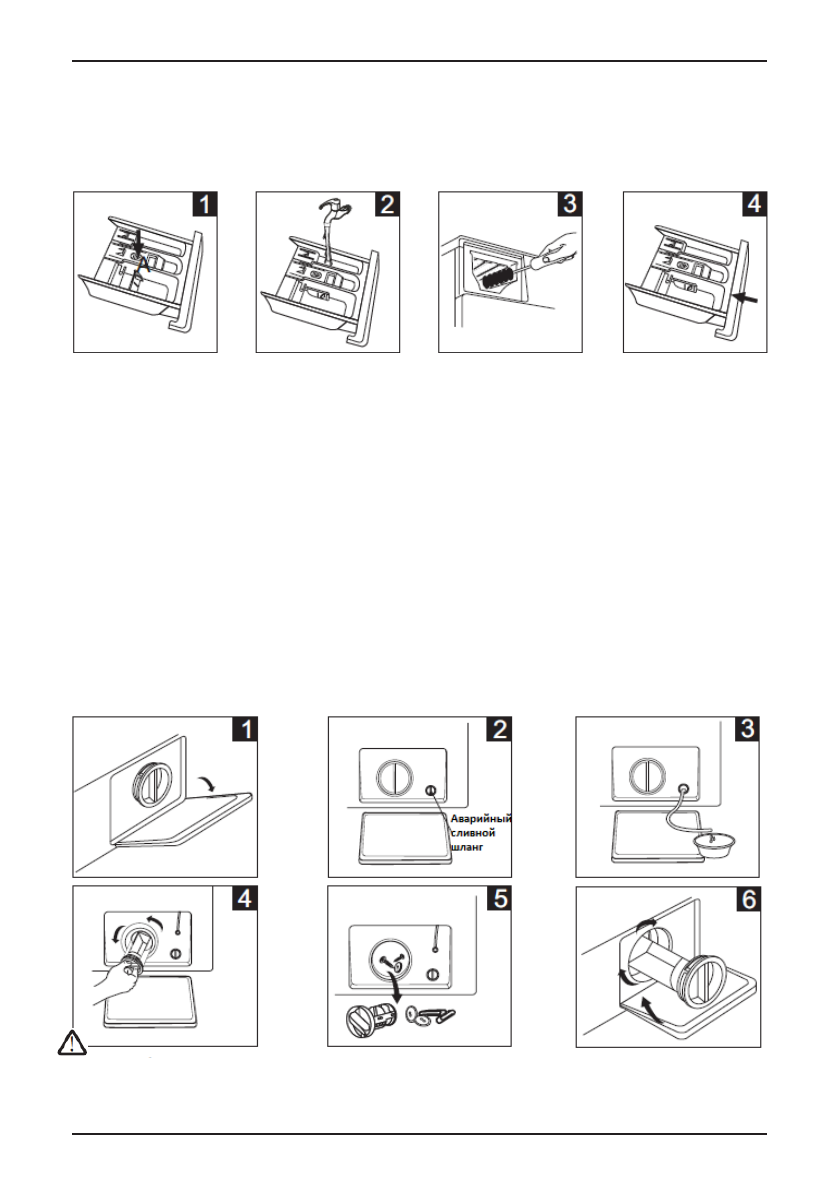 1

2

3

4

1

2

Аварийный сливной шланг

3

4

5

6