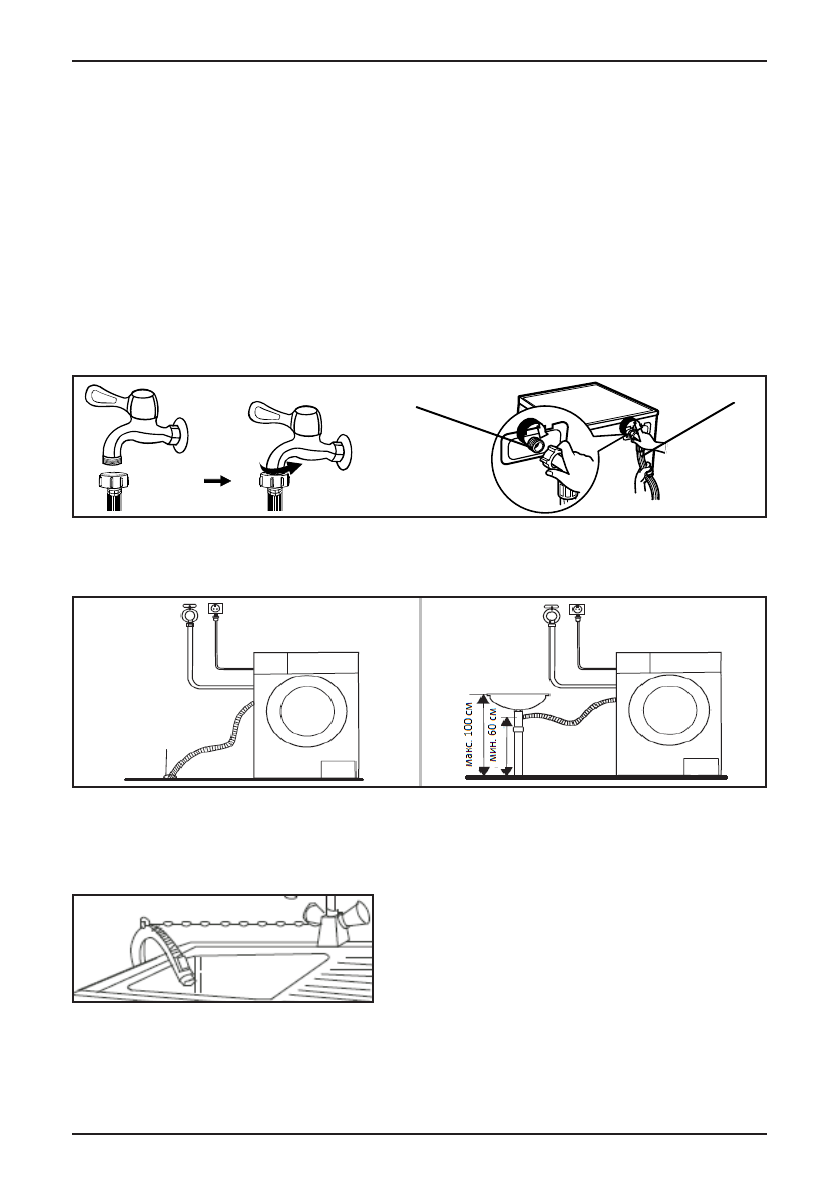 макс. 100 см
мин. 60 см