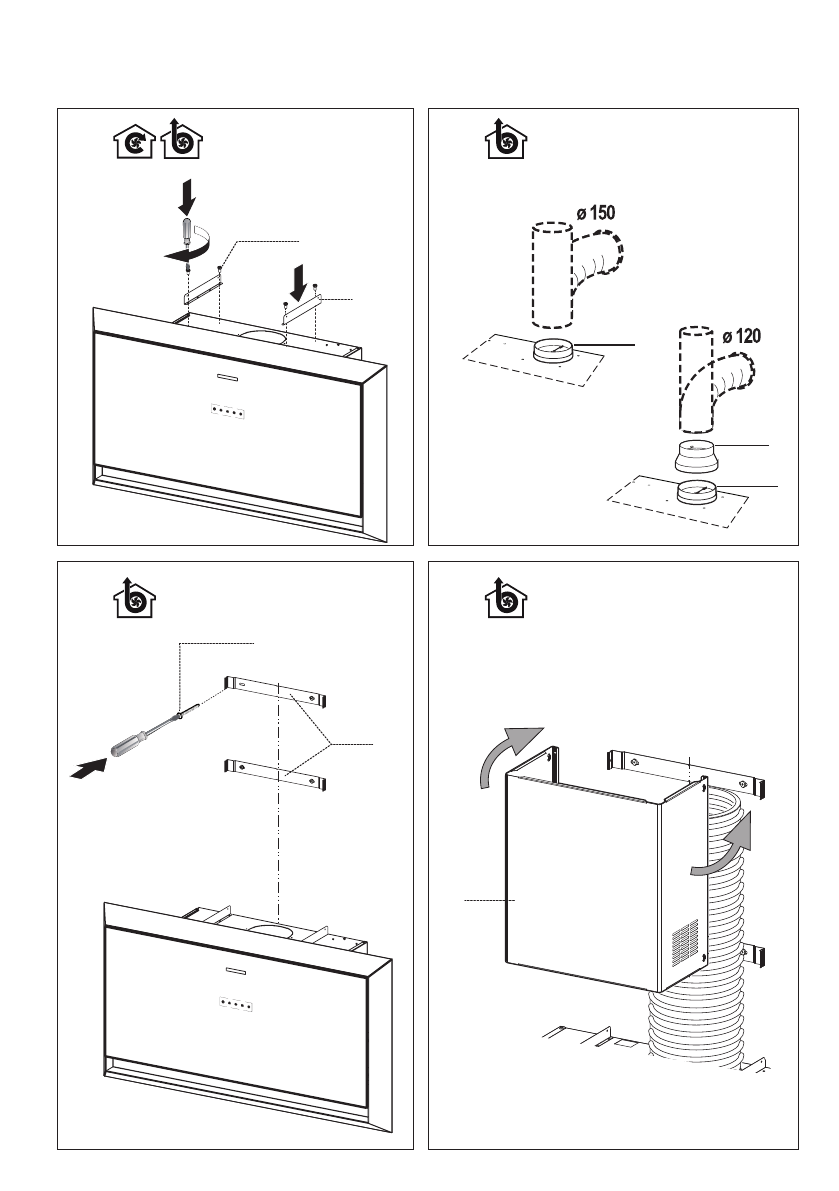 ø 150

ø 120