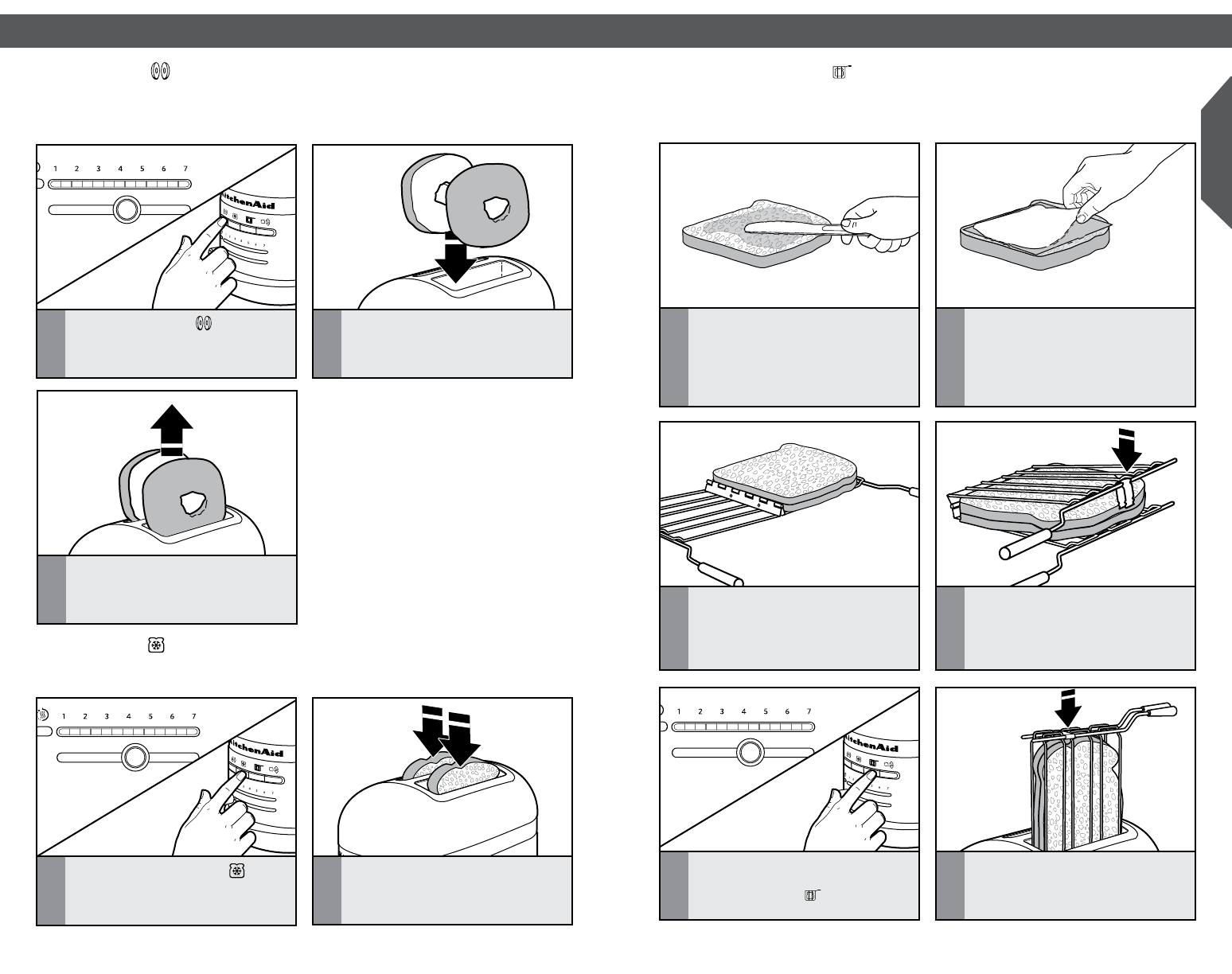 1 2 3 4 5 6 7

KitchenAid

1 2 3 4 5 6 7

KitchenAid

1 2 3 4 5 6 7

KitchenAid