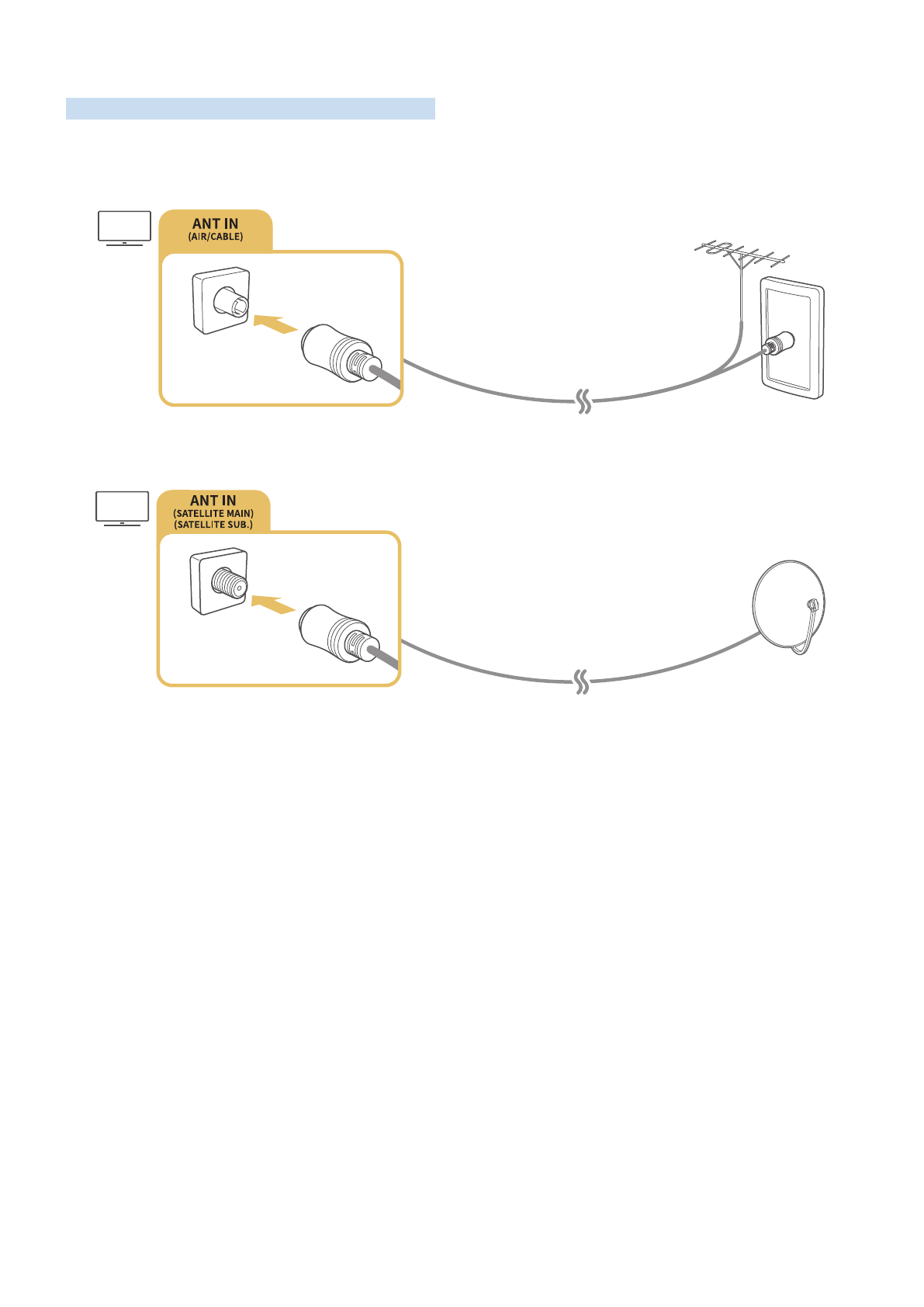 ANT IN
(AIR/CABLE)

ANT IN
(SATELLITE MAIN)
(SATELLITE SUB.)