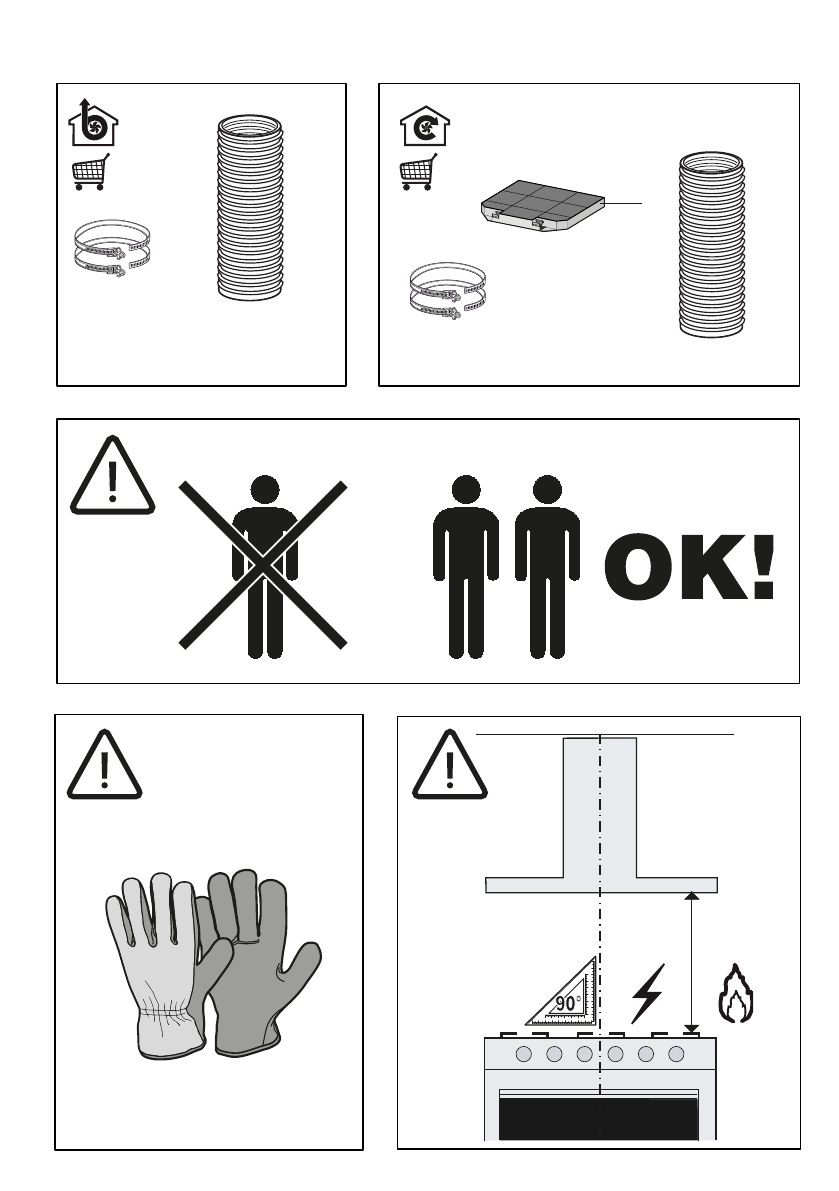 OK!

90°