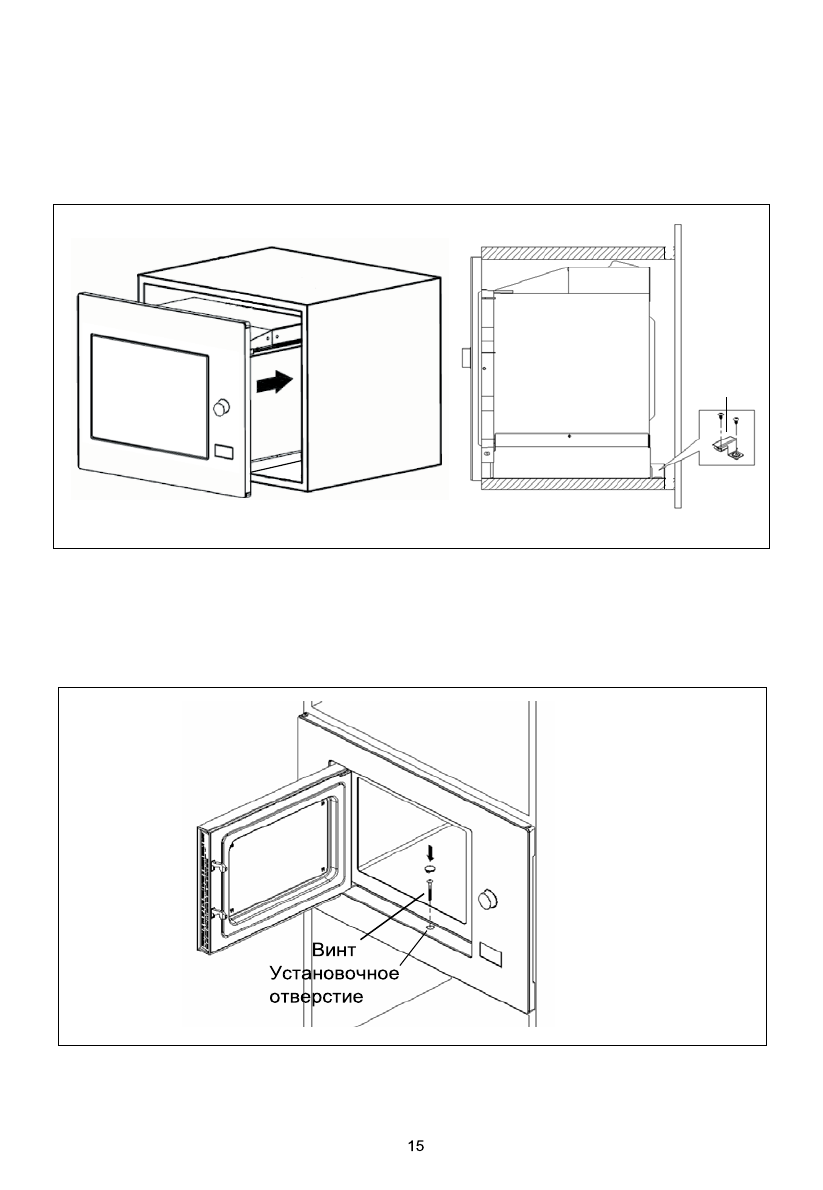 Винт
Установочное отверстие

15