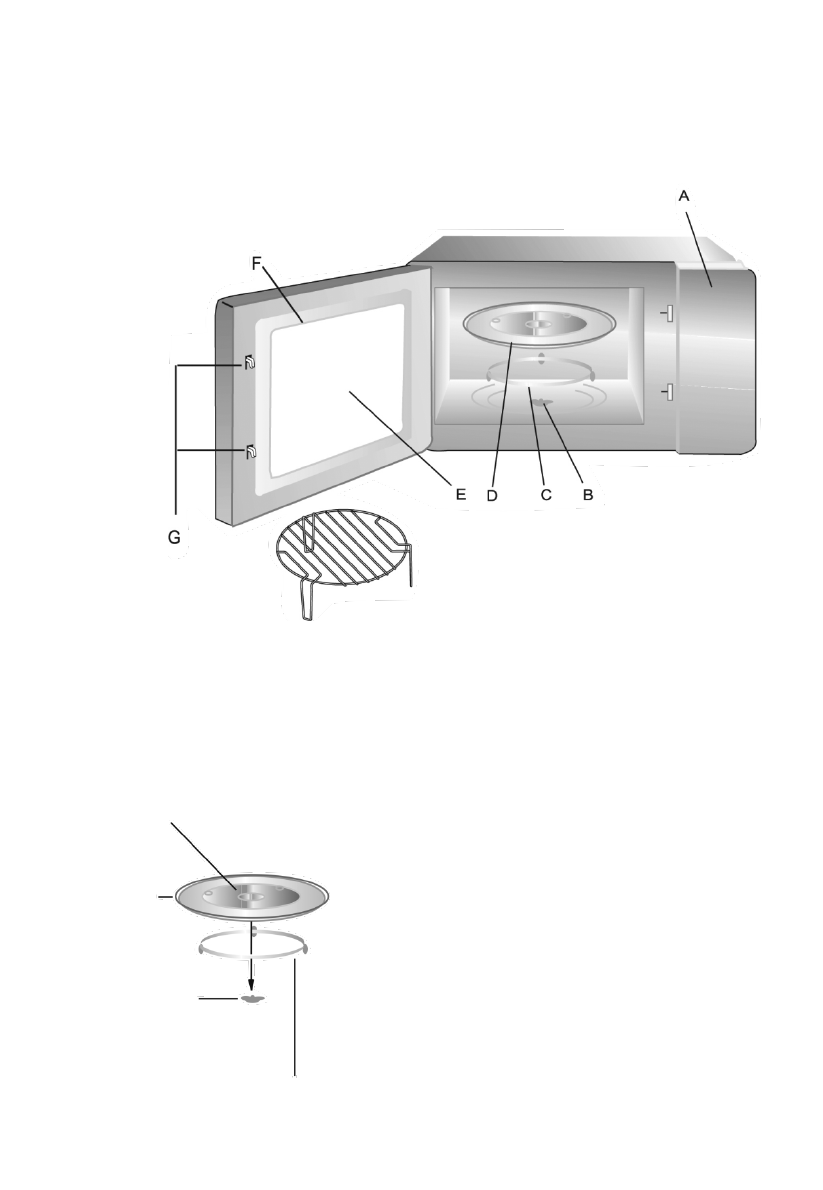 A

F

G

E D C B