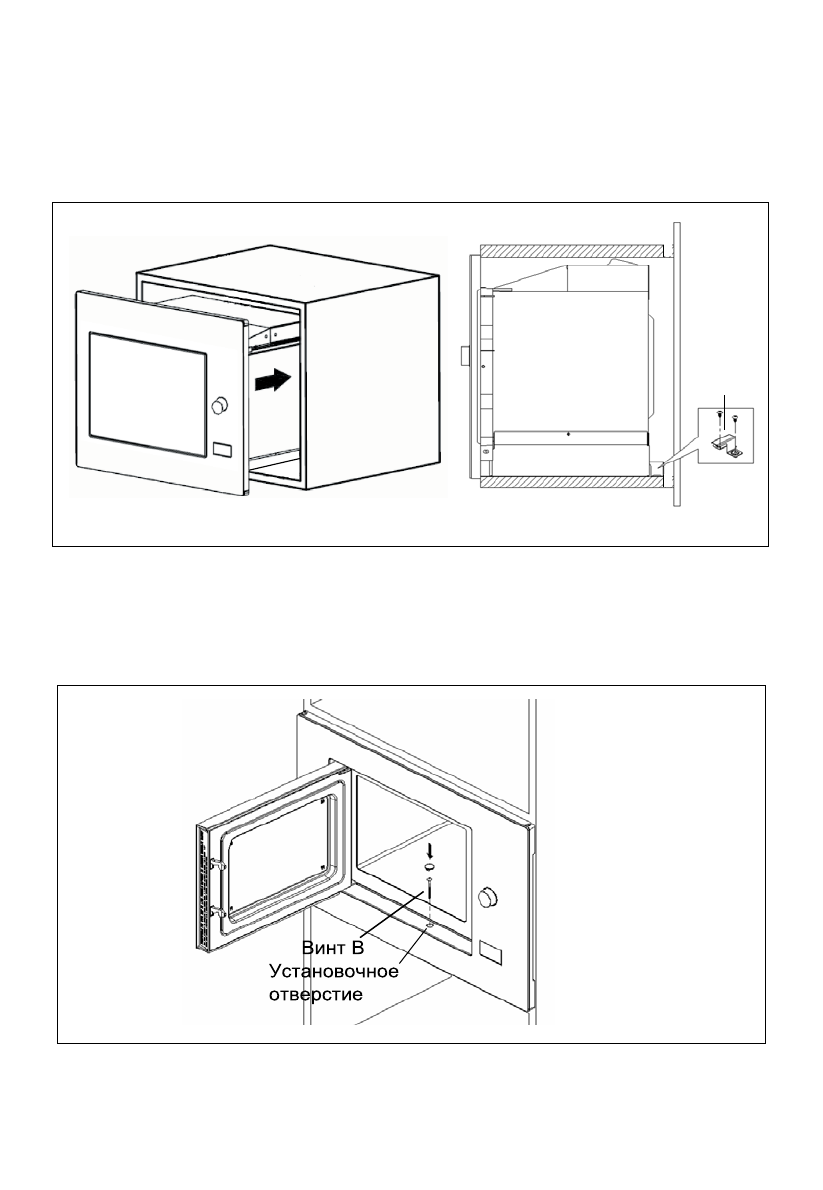 Винт B
Установочное
отверстие