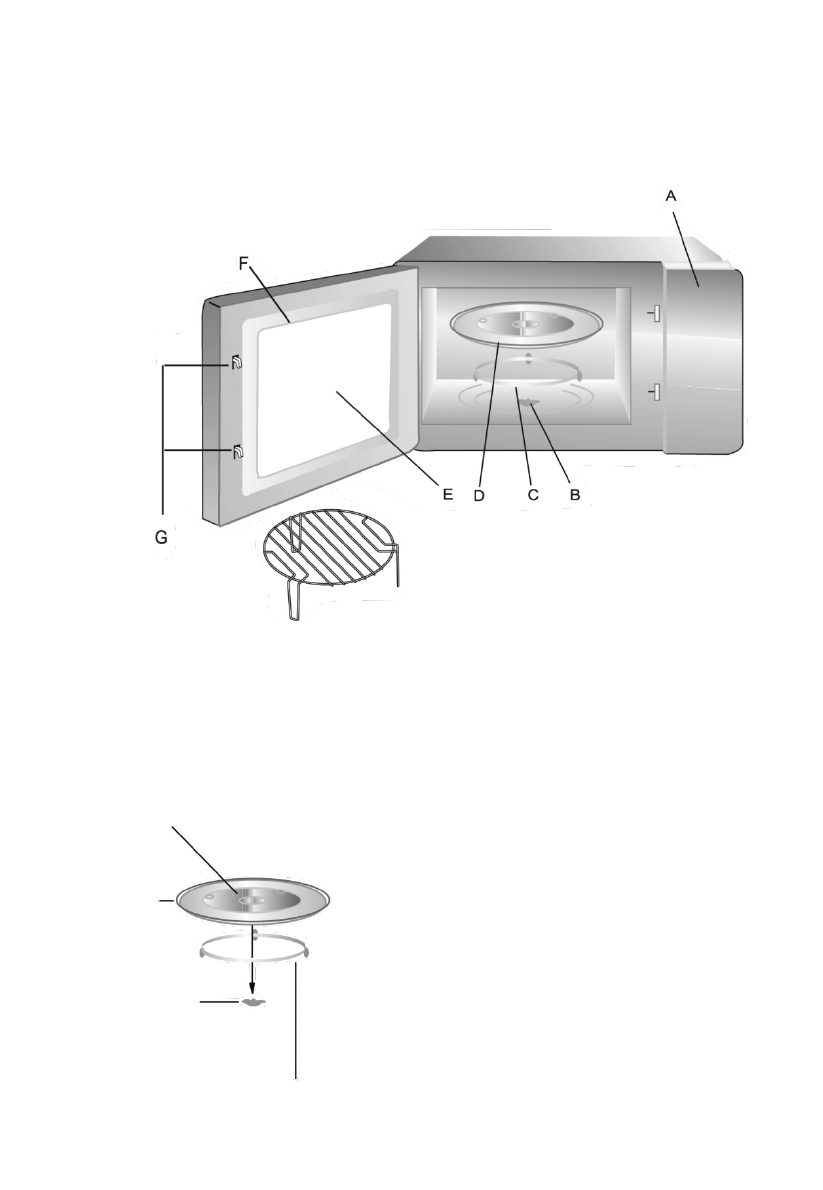 A
F
G
E
D
C
B