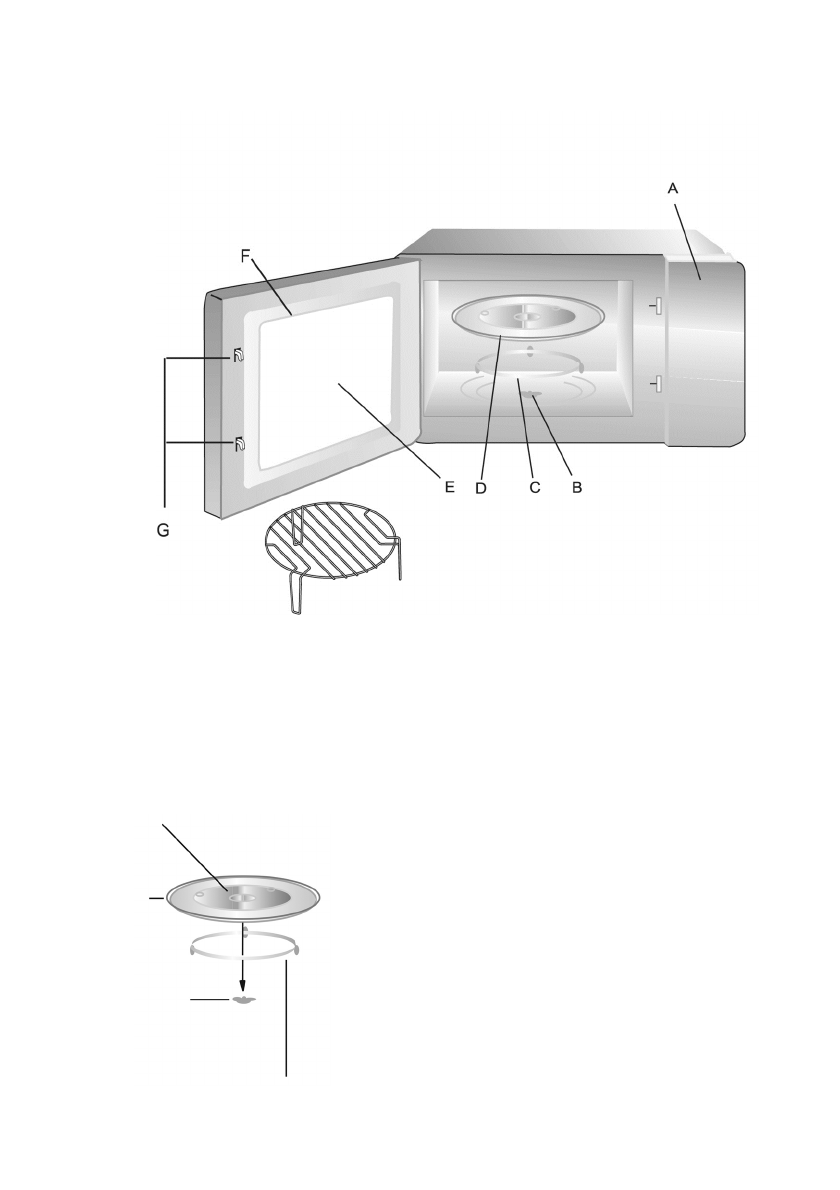 A
F
G
E
D
C
B