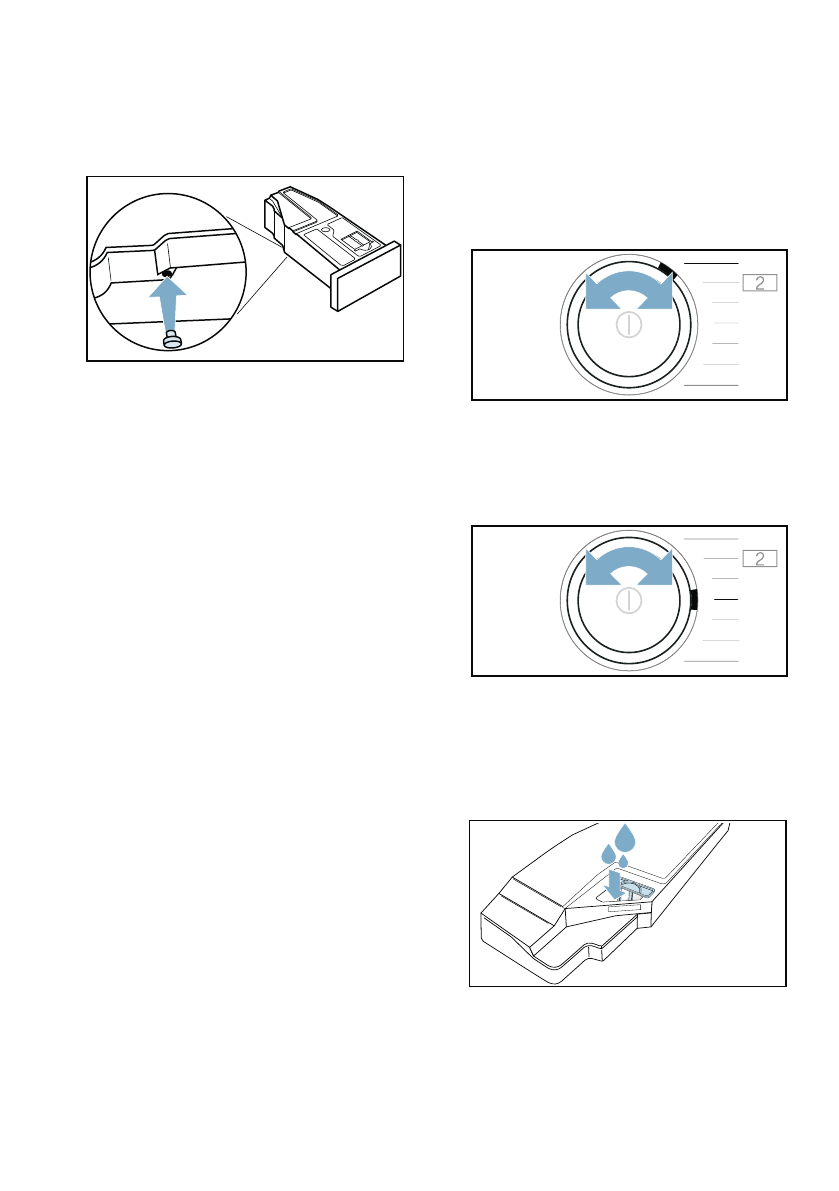 2

2