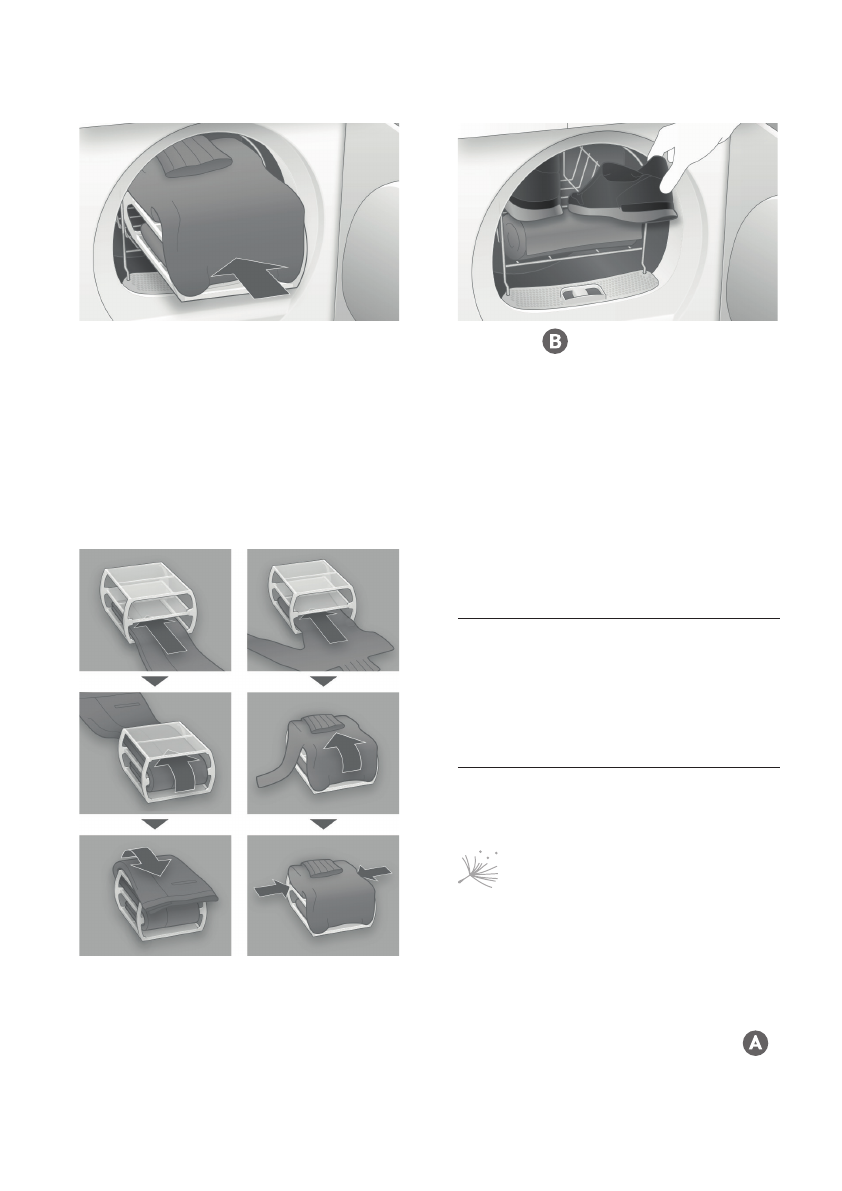 B

A