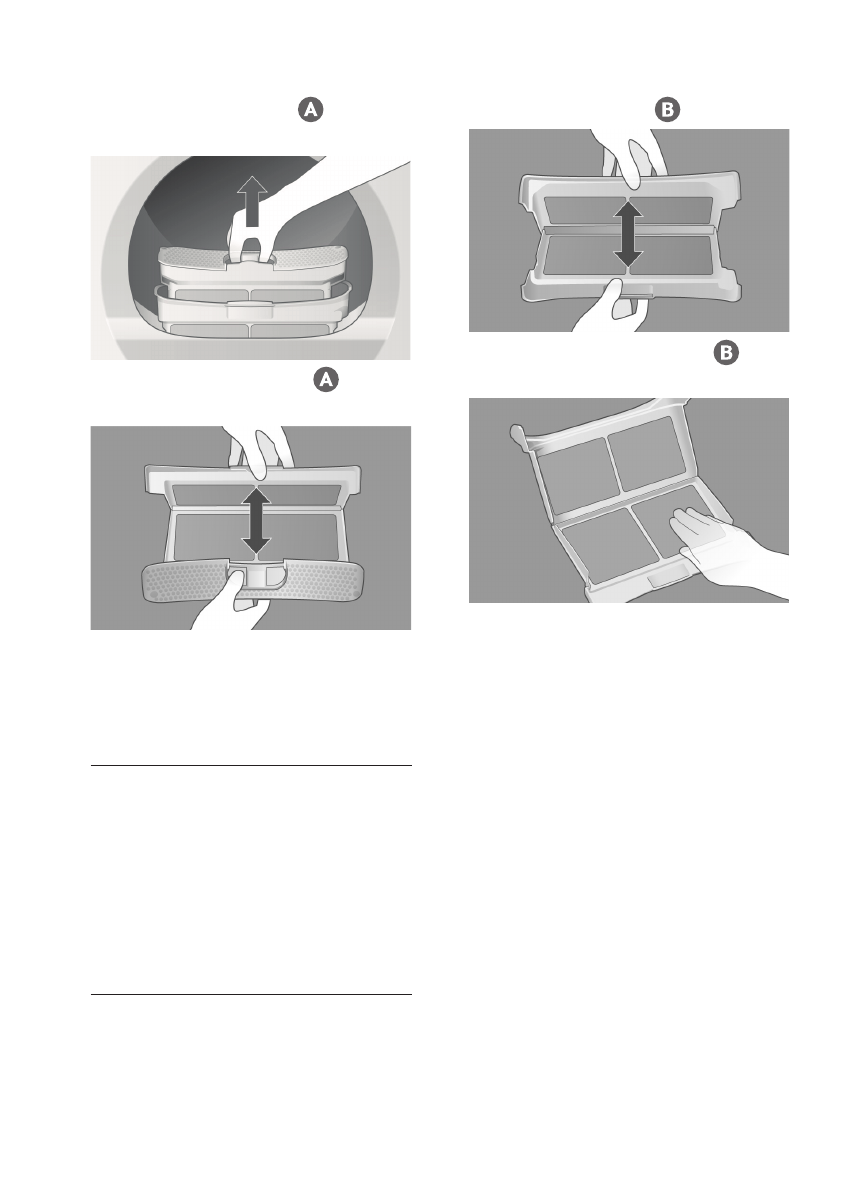 A

A

B

B