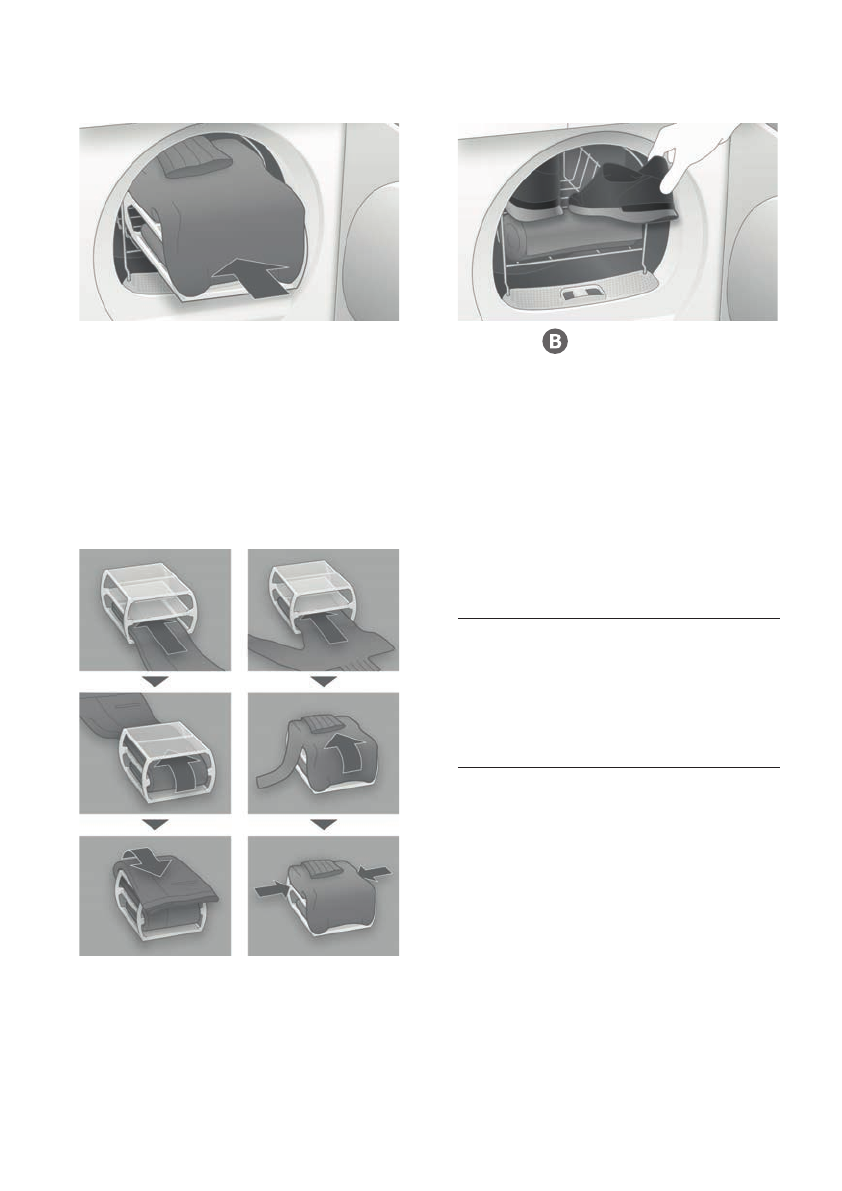 B