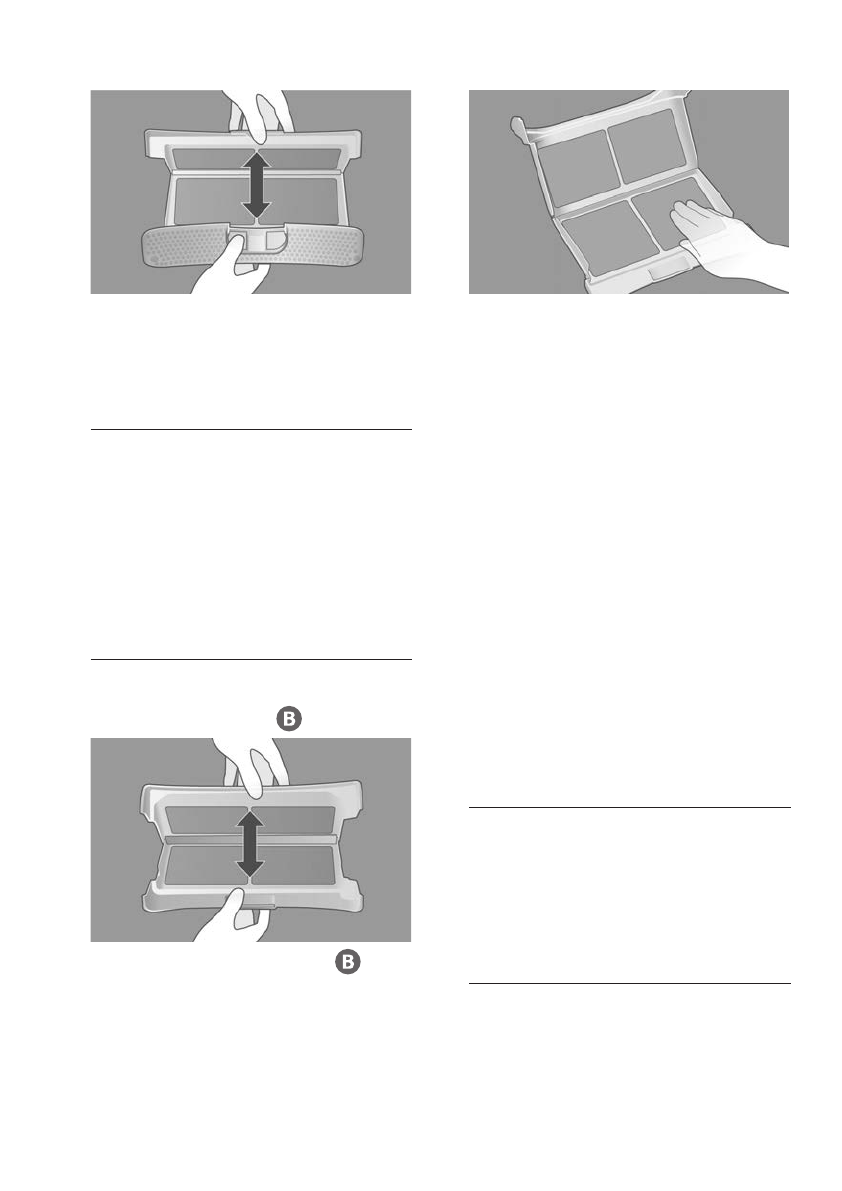 B

B