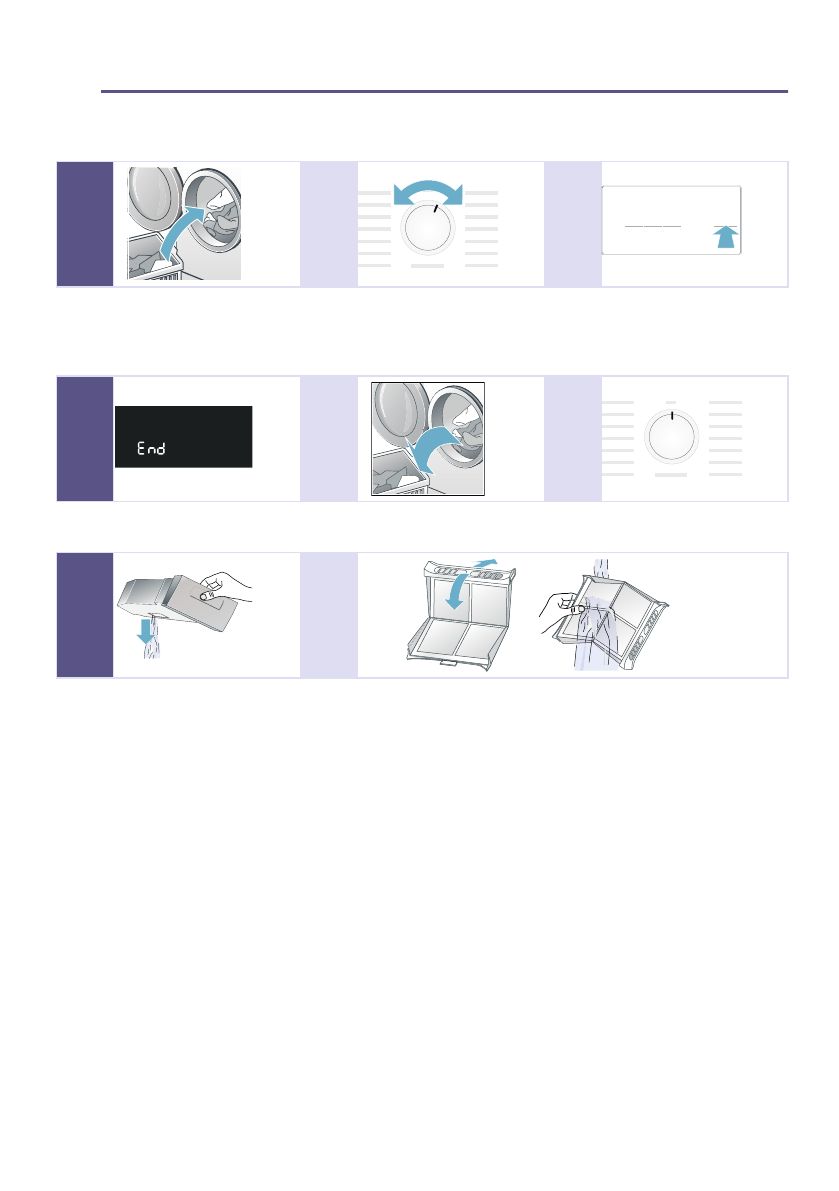 End