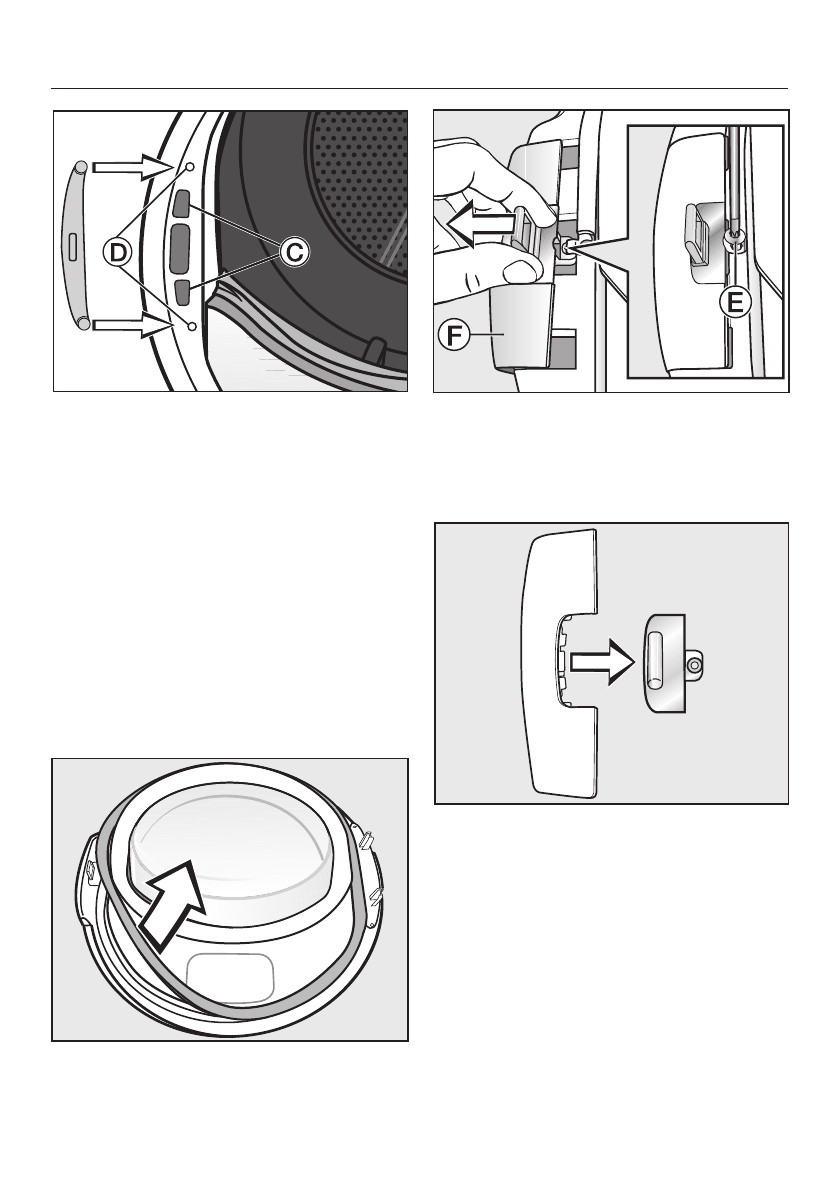 D
C
F
E