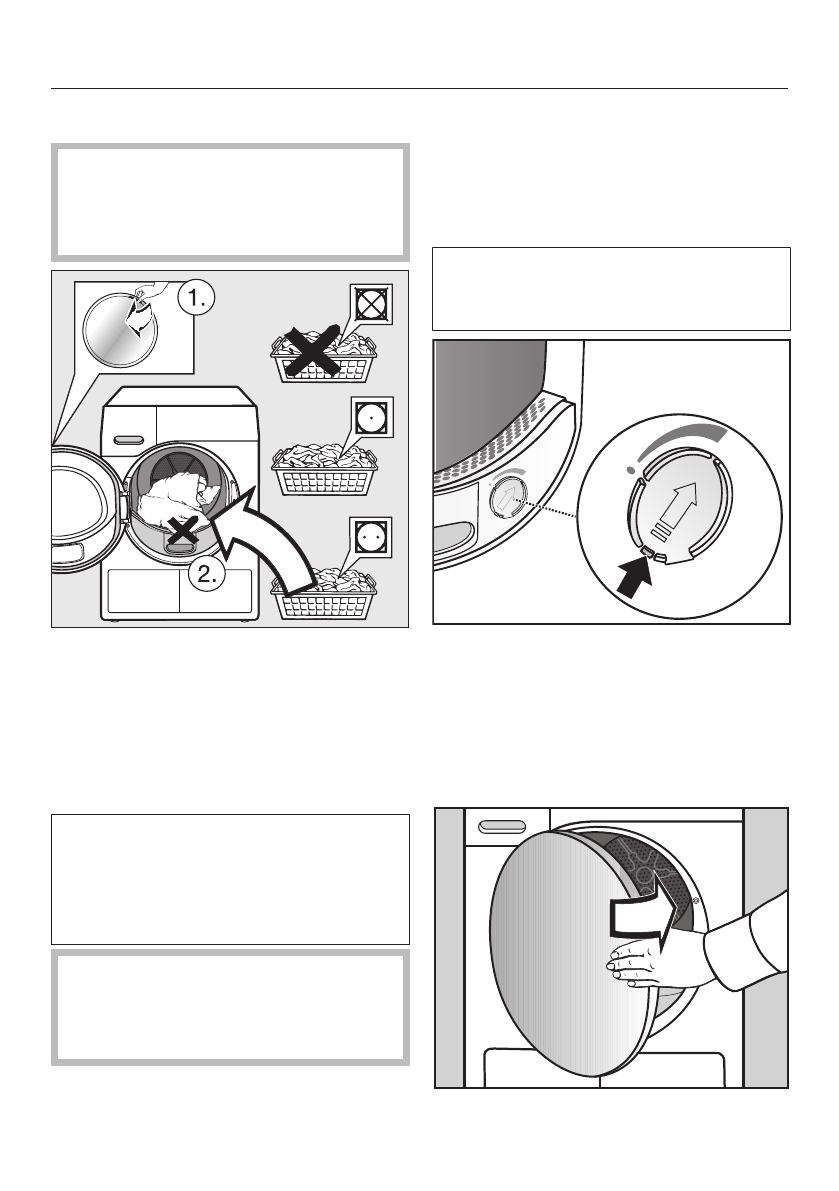 1.

2.