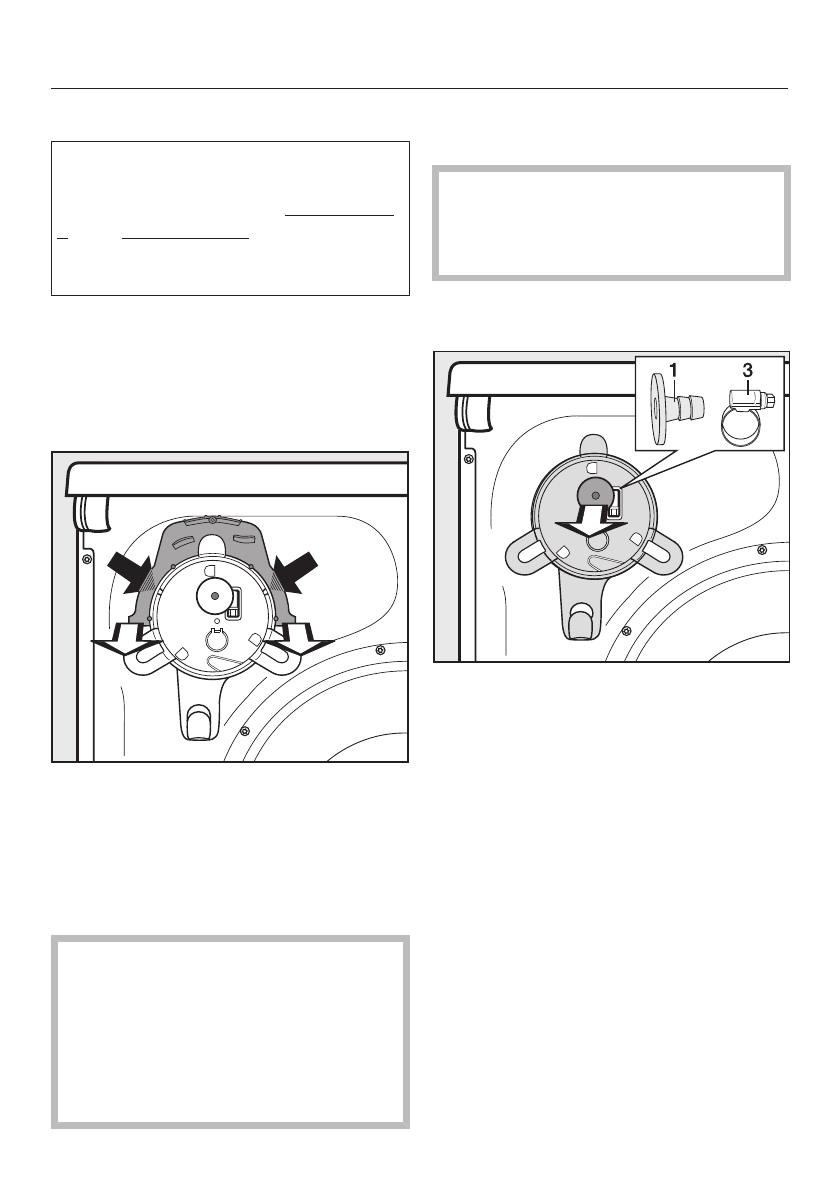 1

3