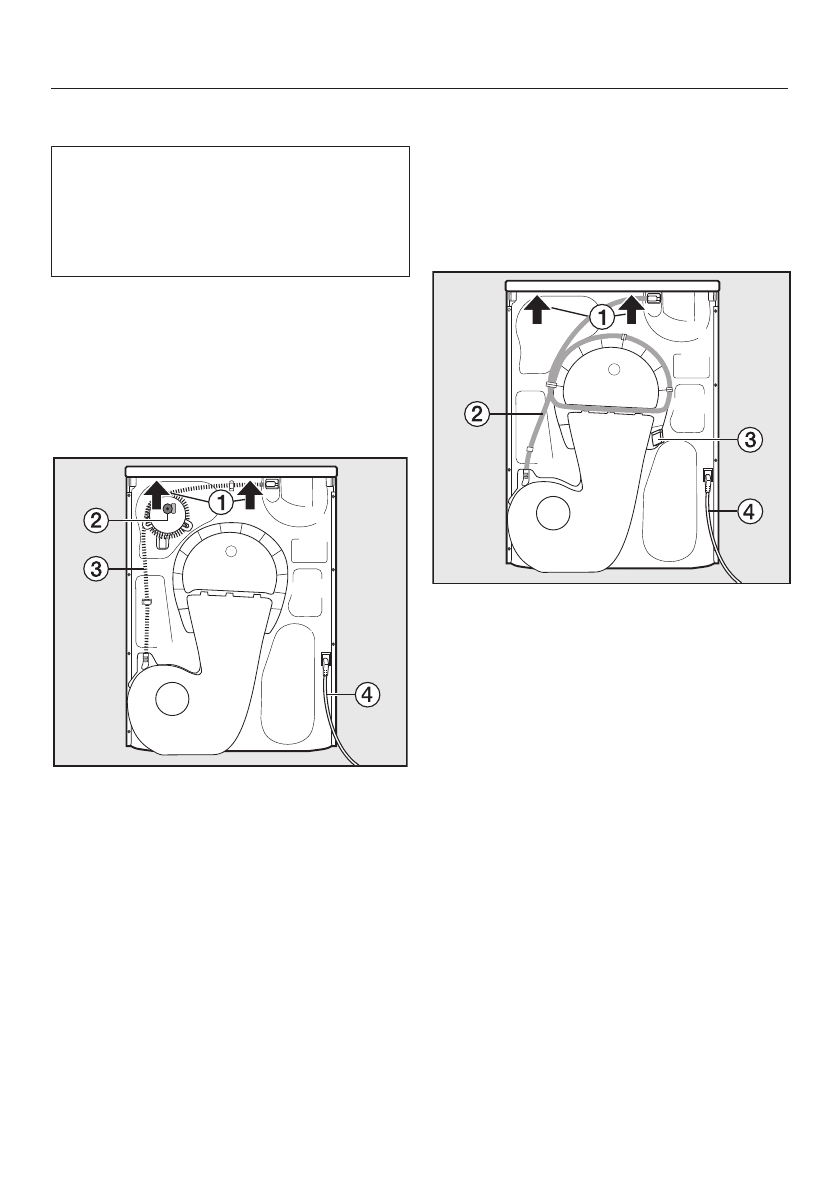 1
2
3
4

1
2
3
4