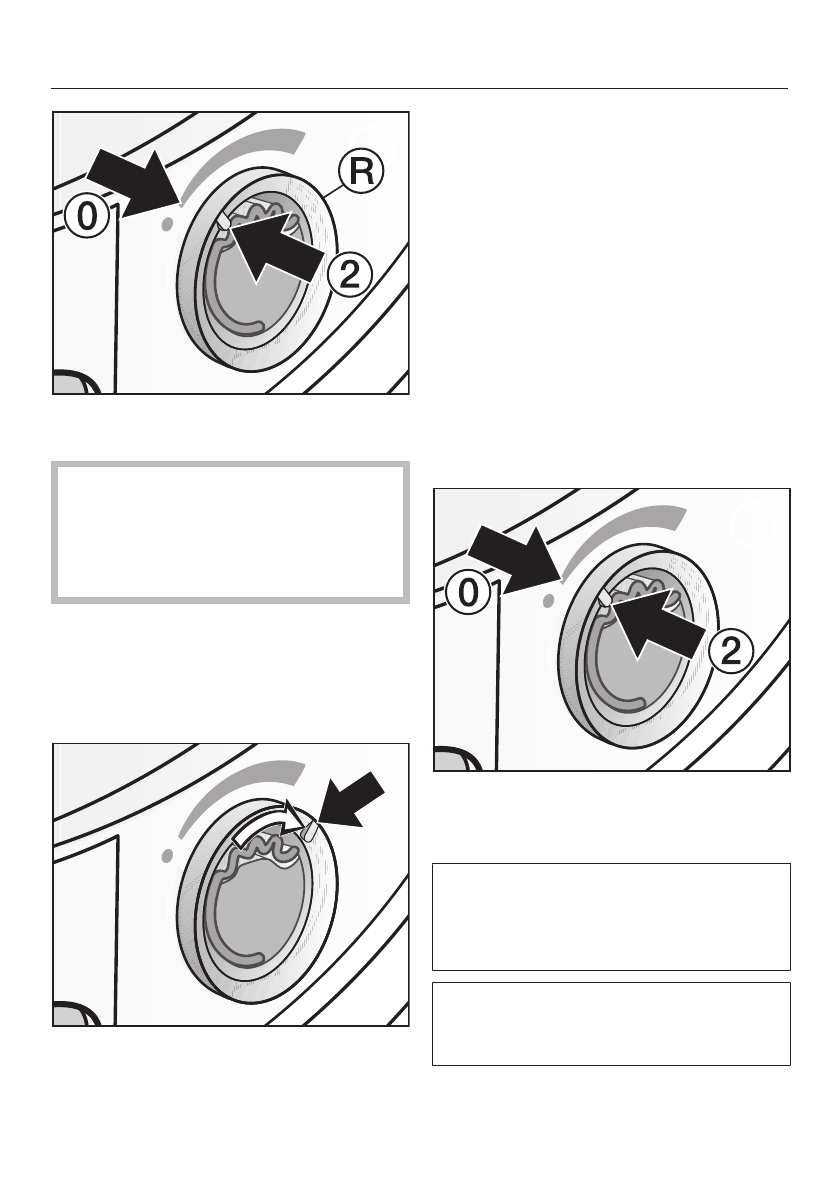 0

R

2

0

2