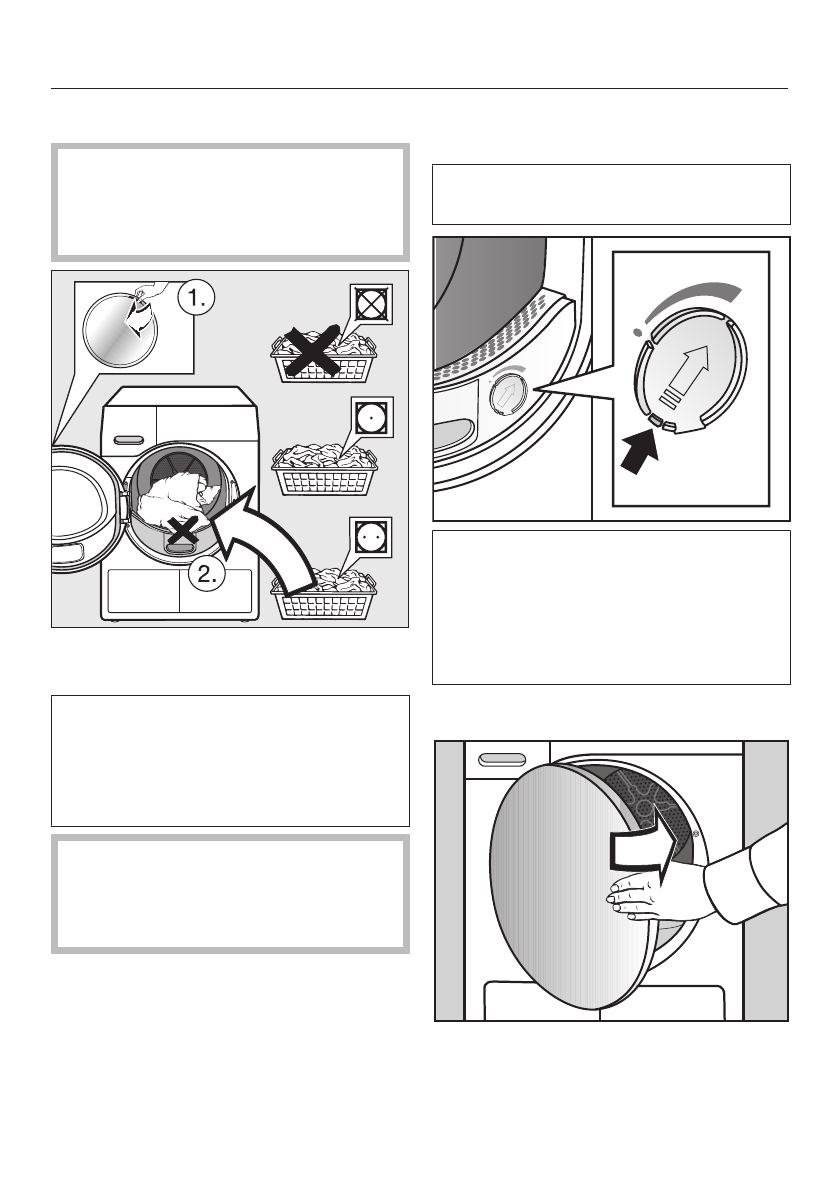 1.

2.