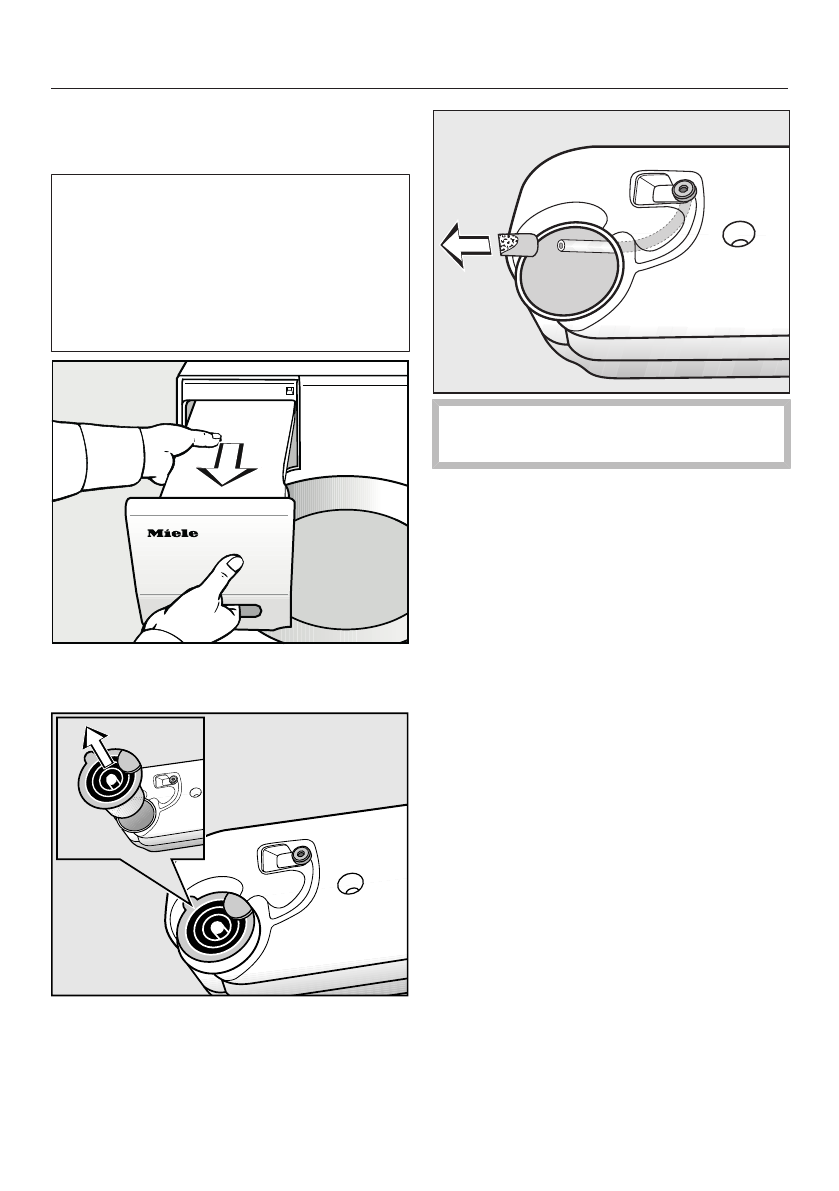 Miele