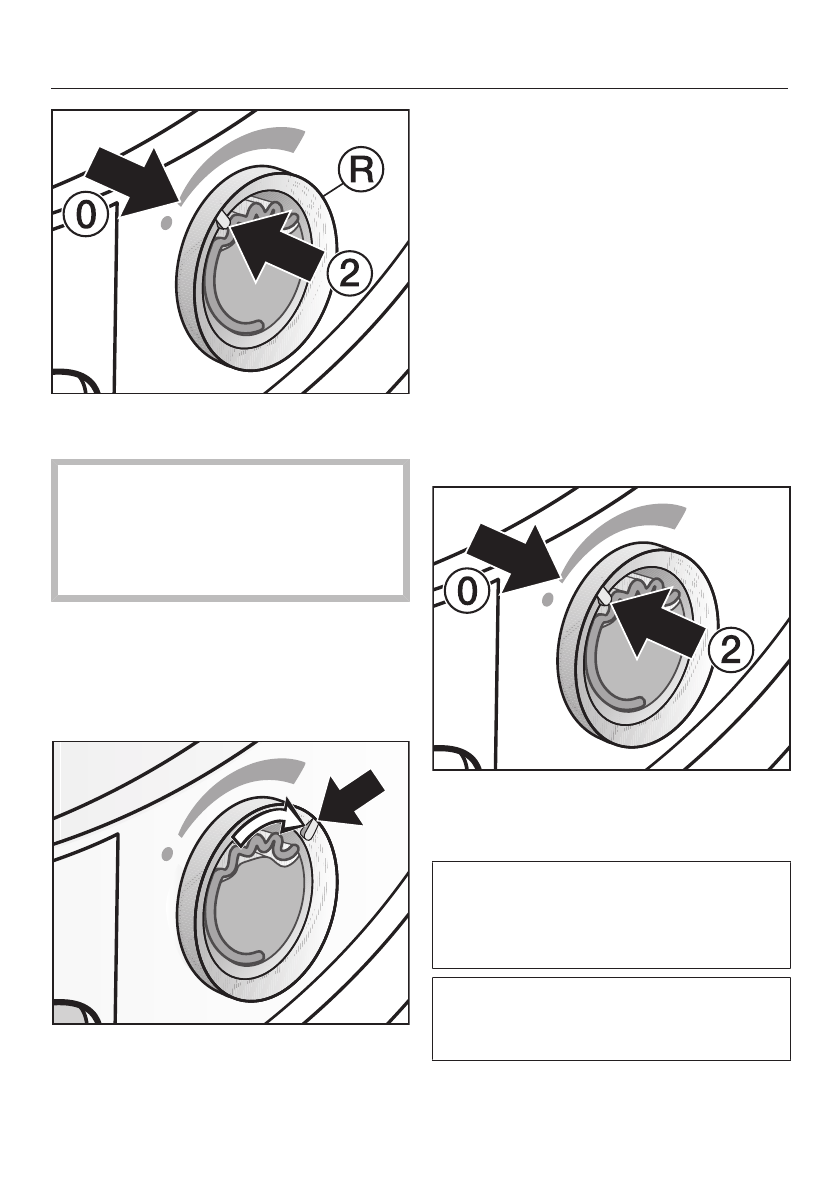 0

R

2

0

2