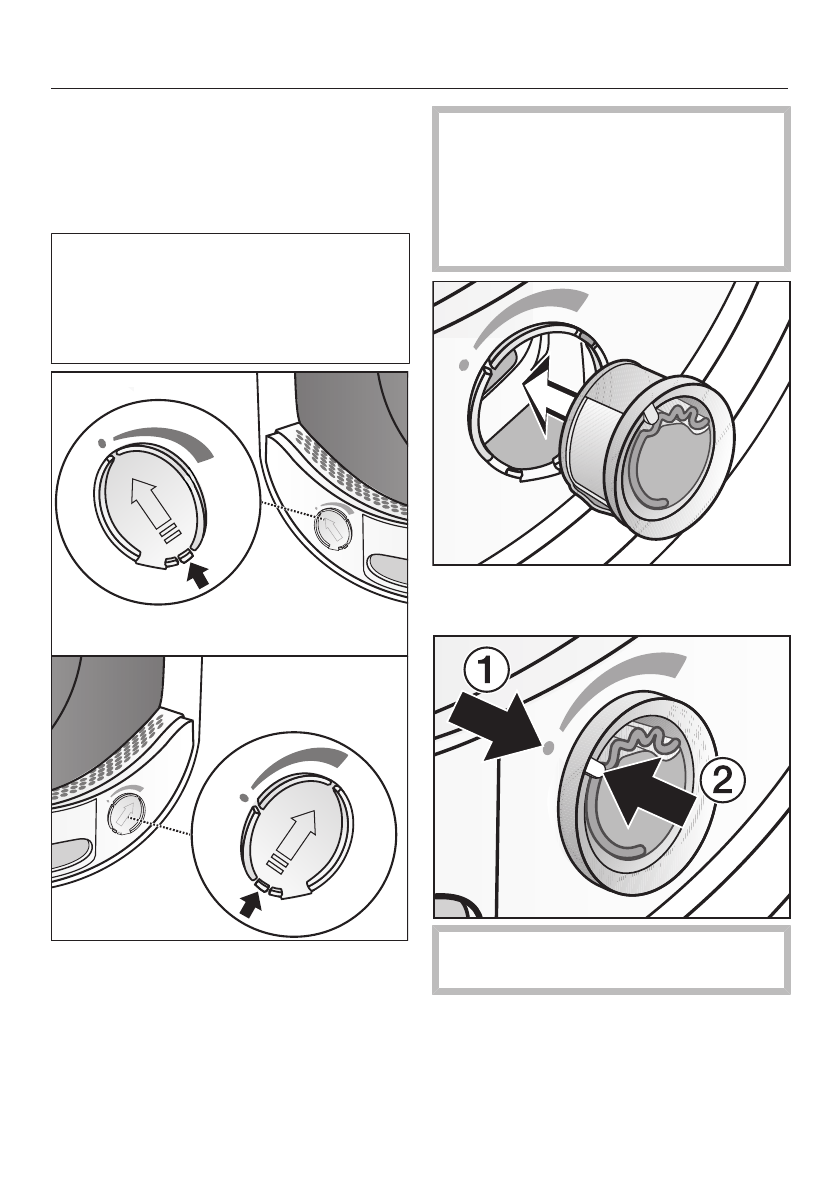 1

2