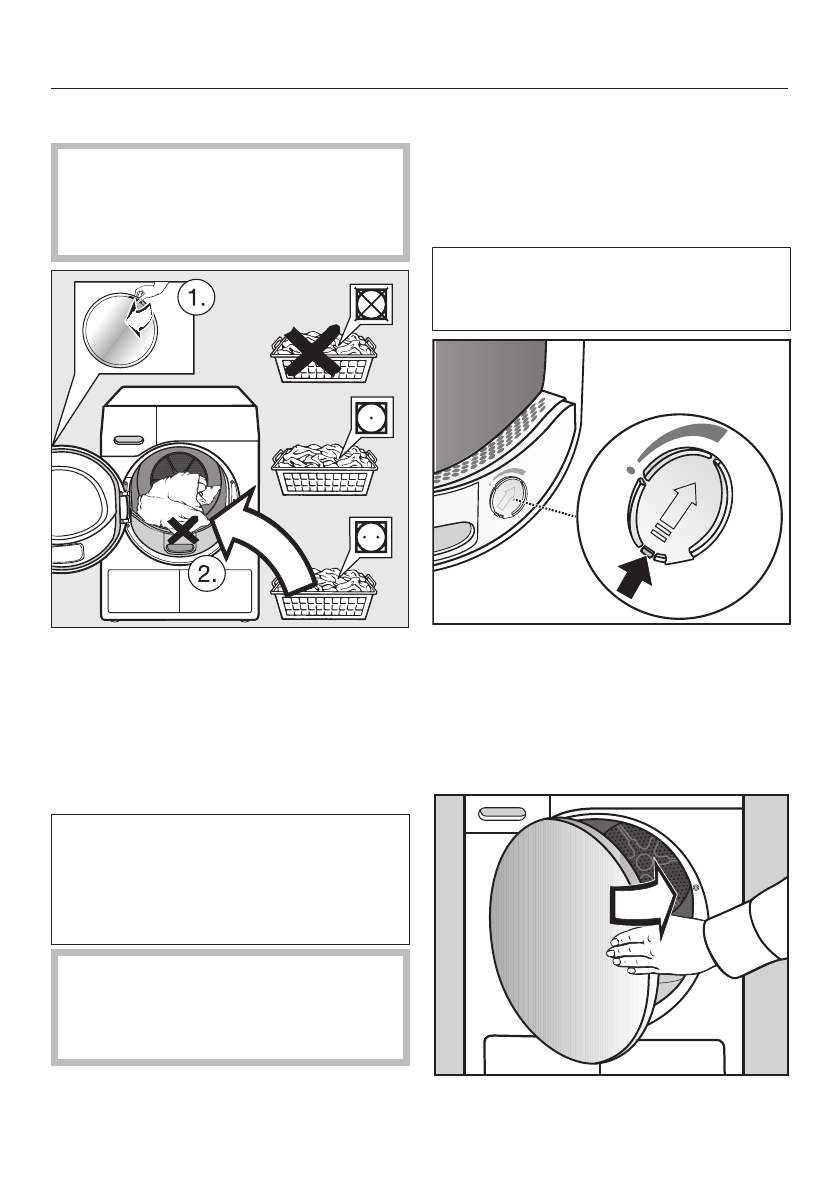 1.

2.