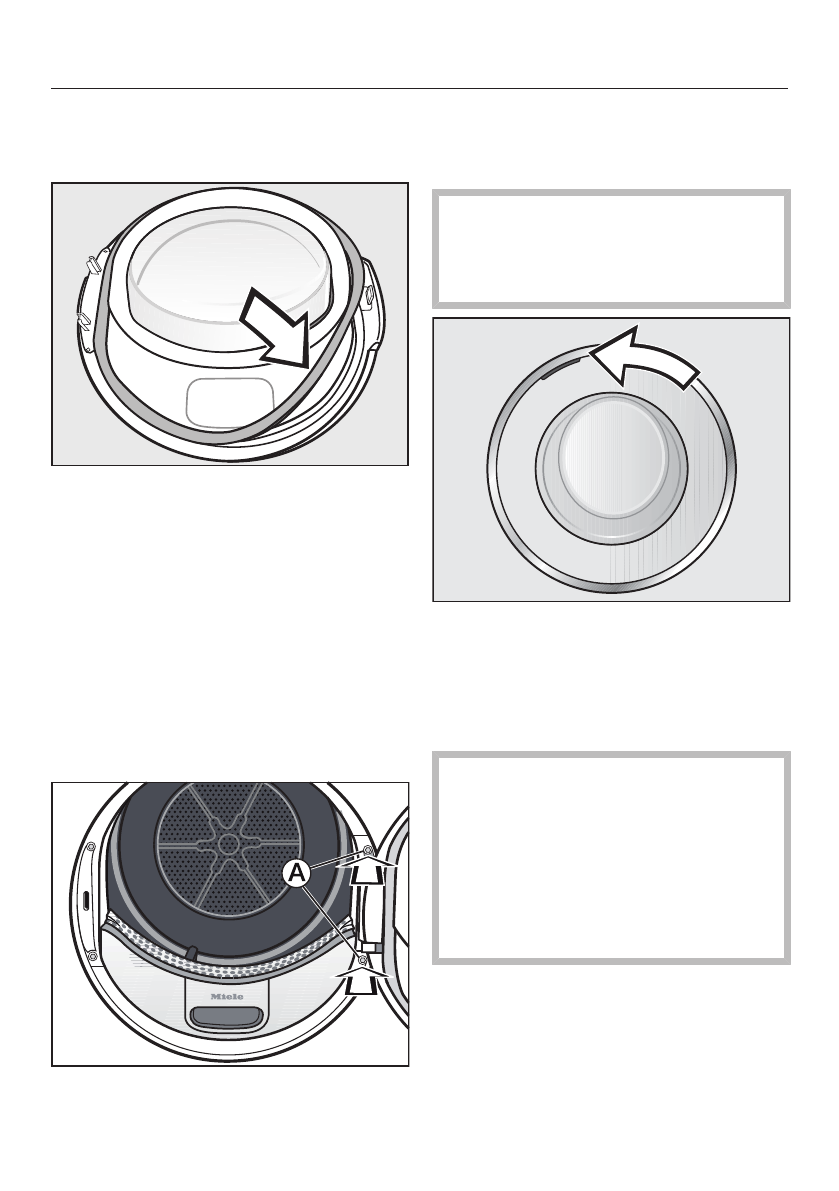 A

Miele