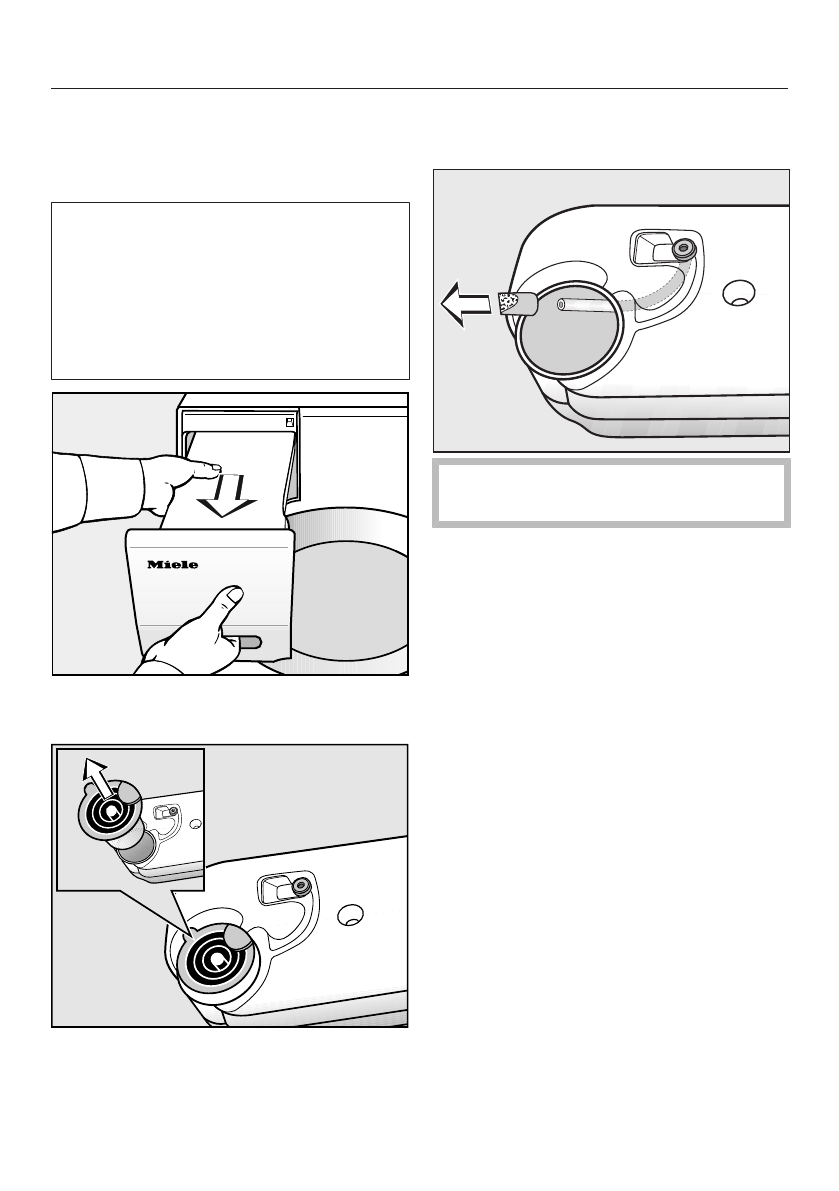 Miele