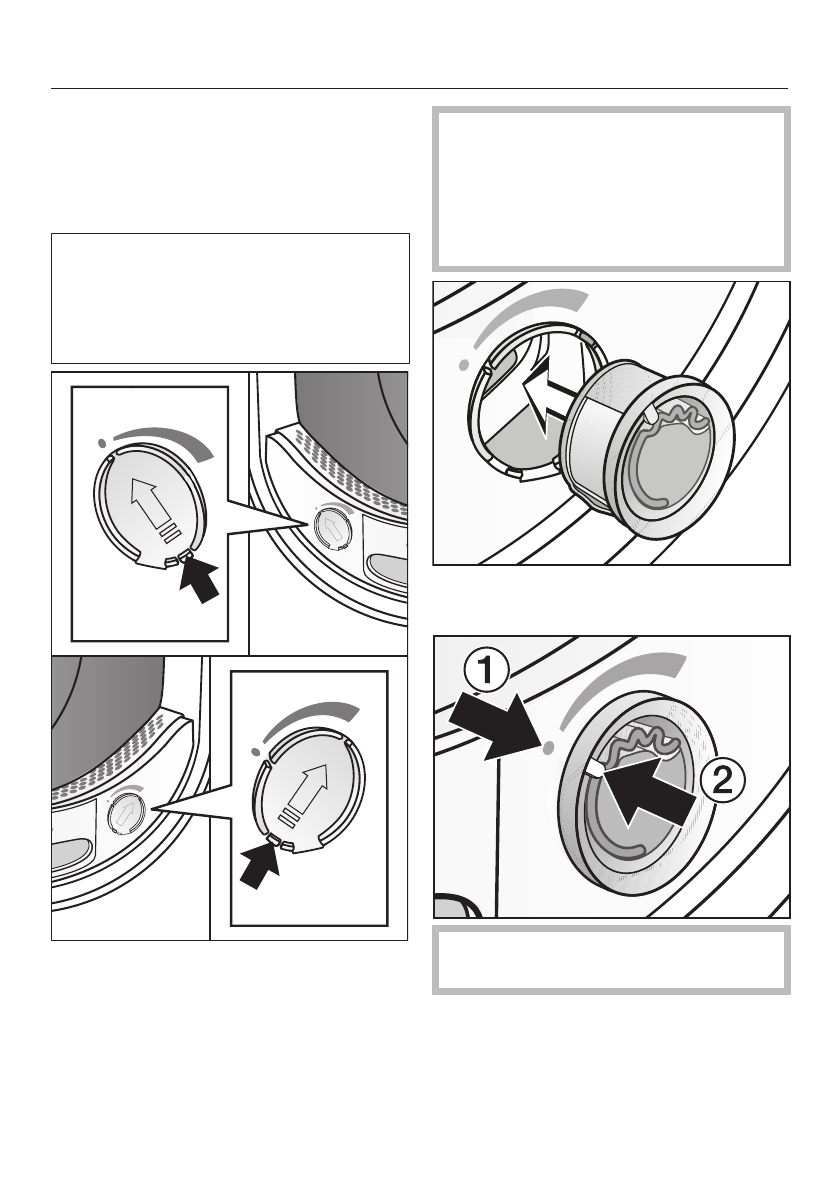 1

2