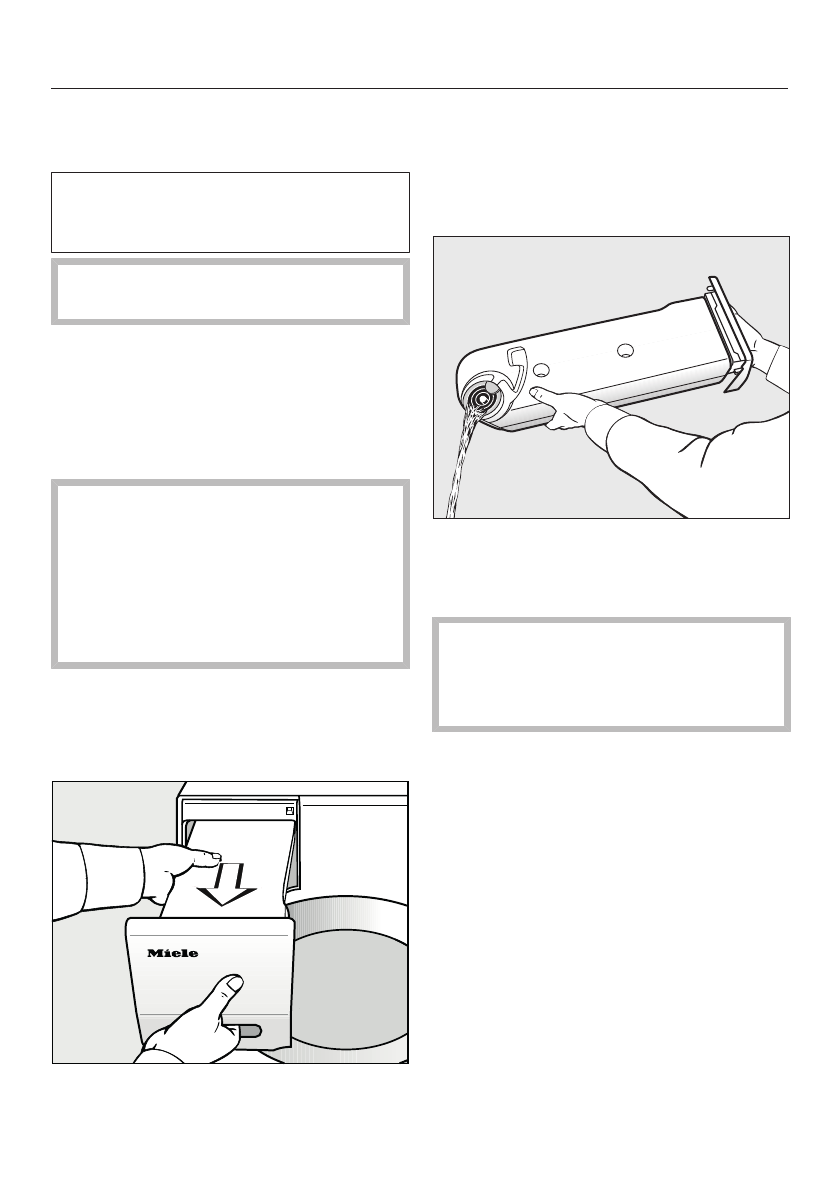 Miele