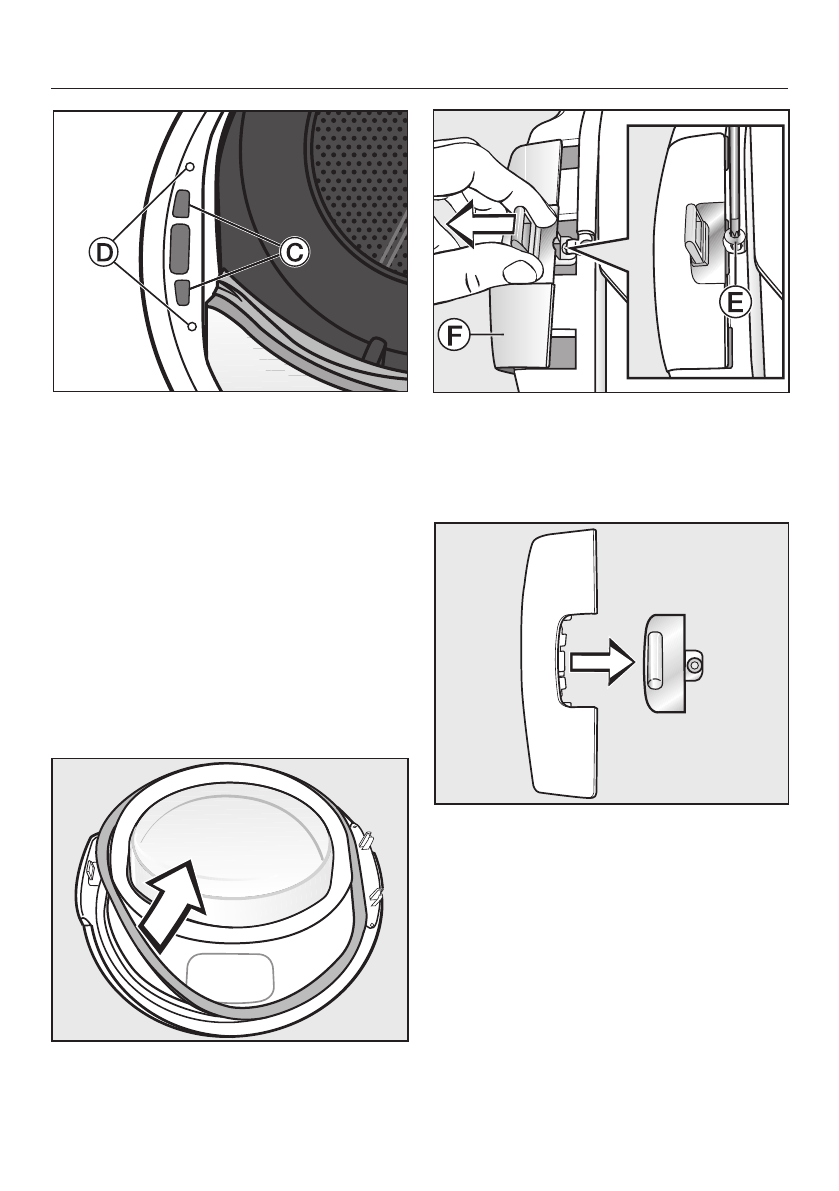 D
C
F
E