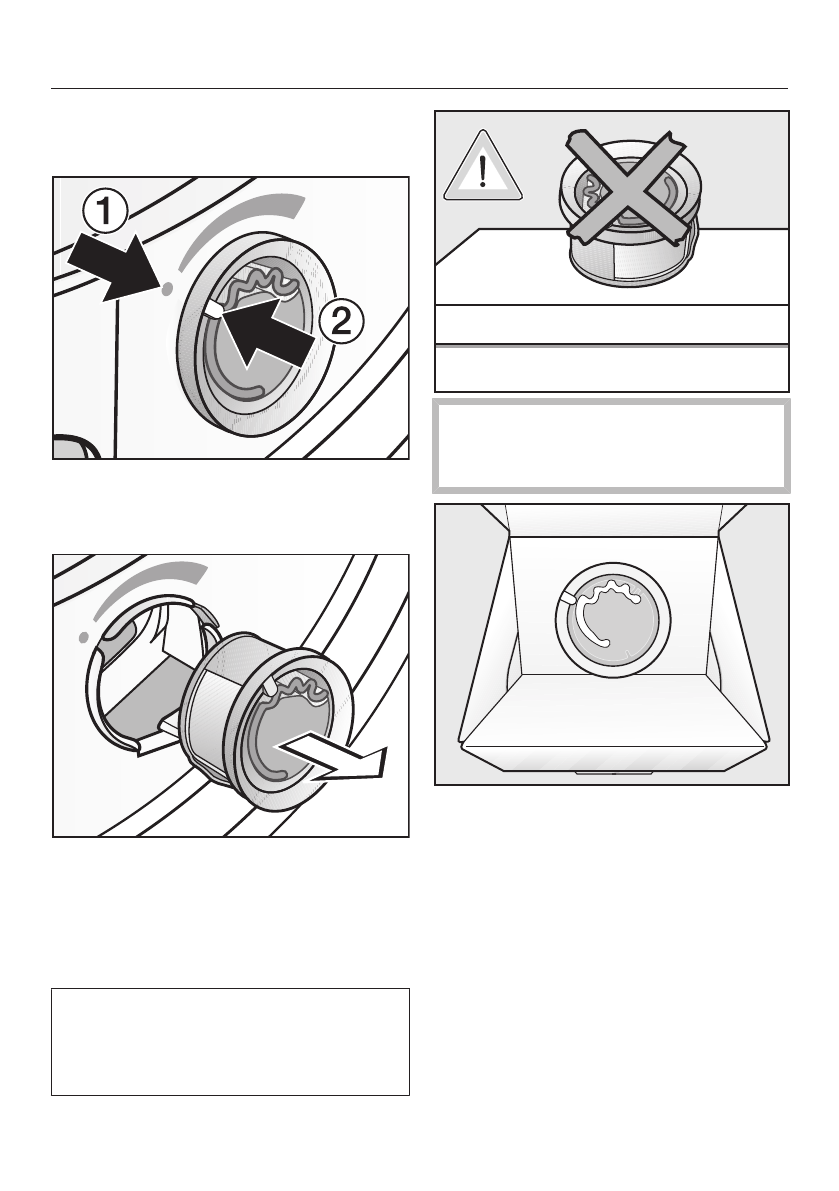 1

2