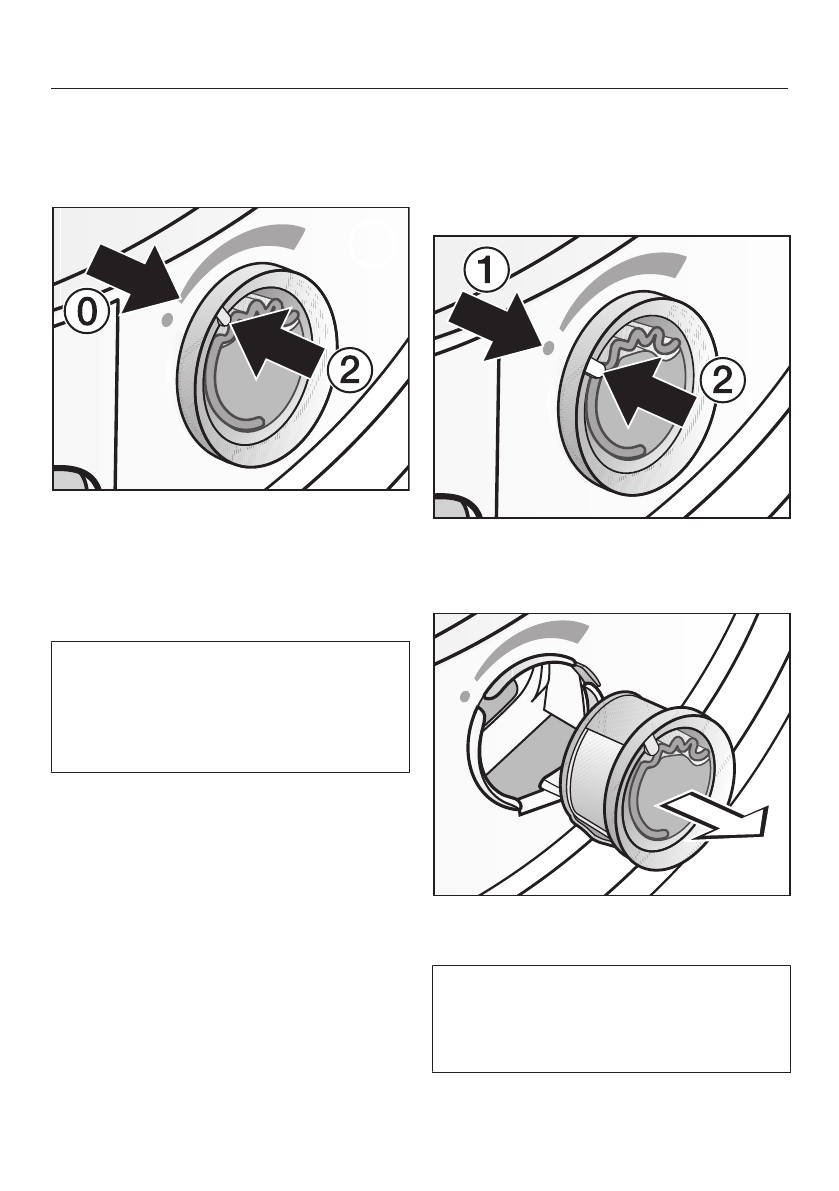 0

2

1

2