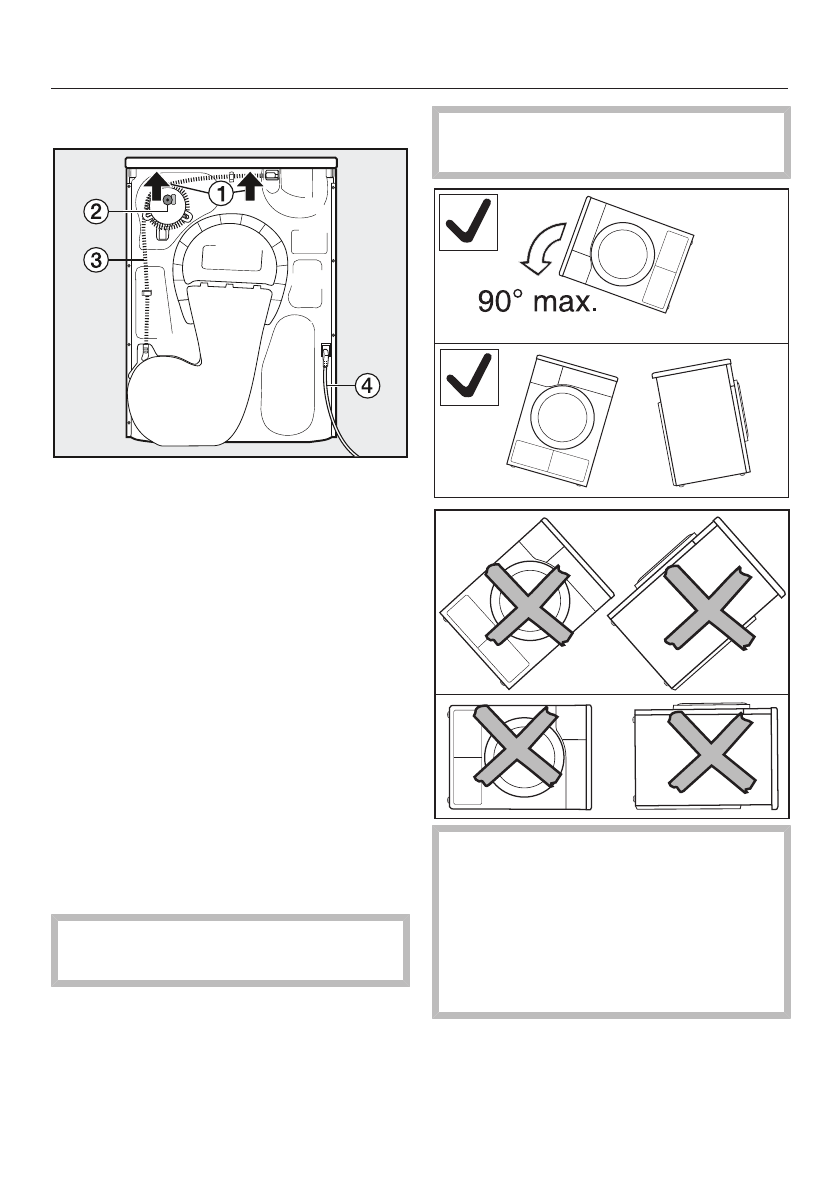 1
2
3
4

90° max.