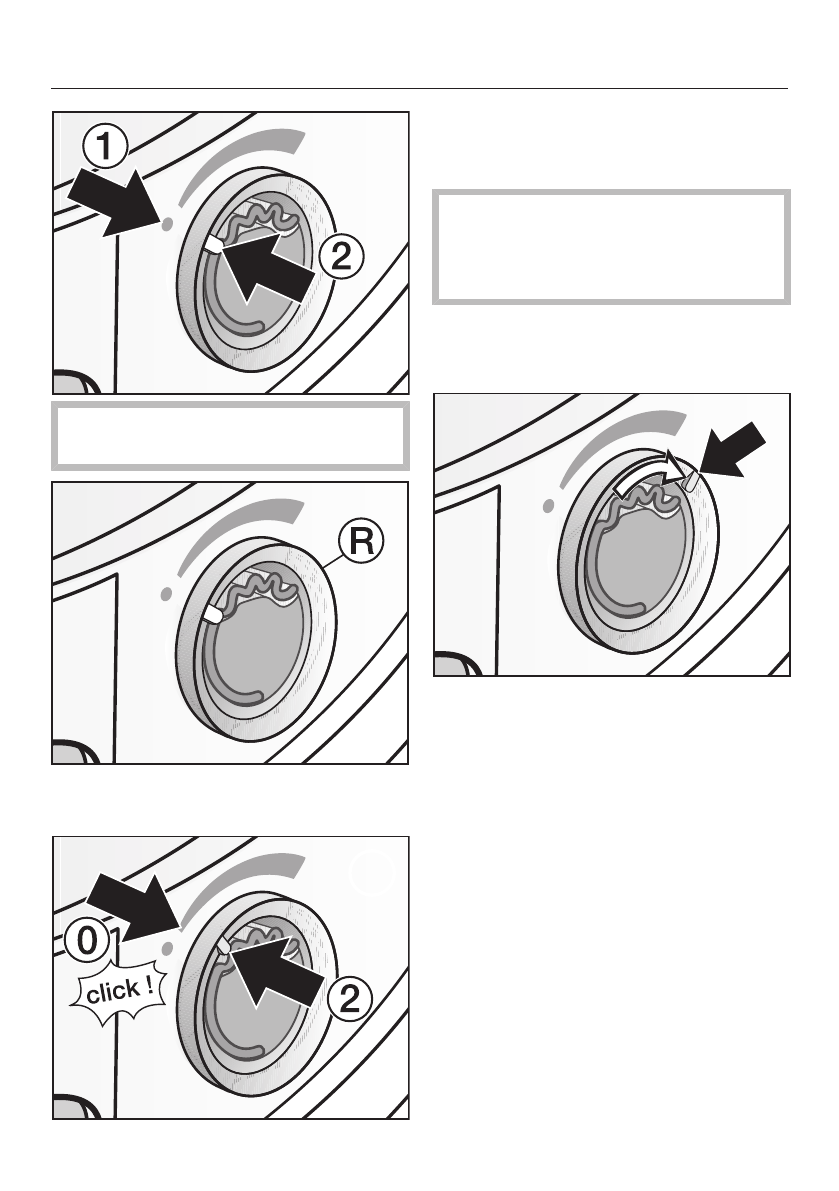 1
2

R

0
click !
2