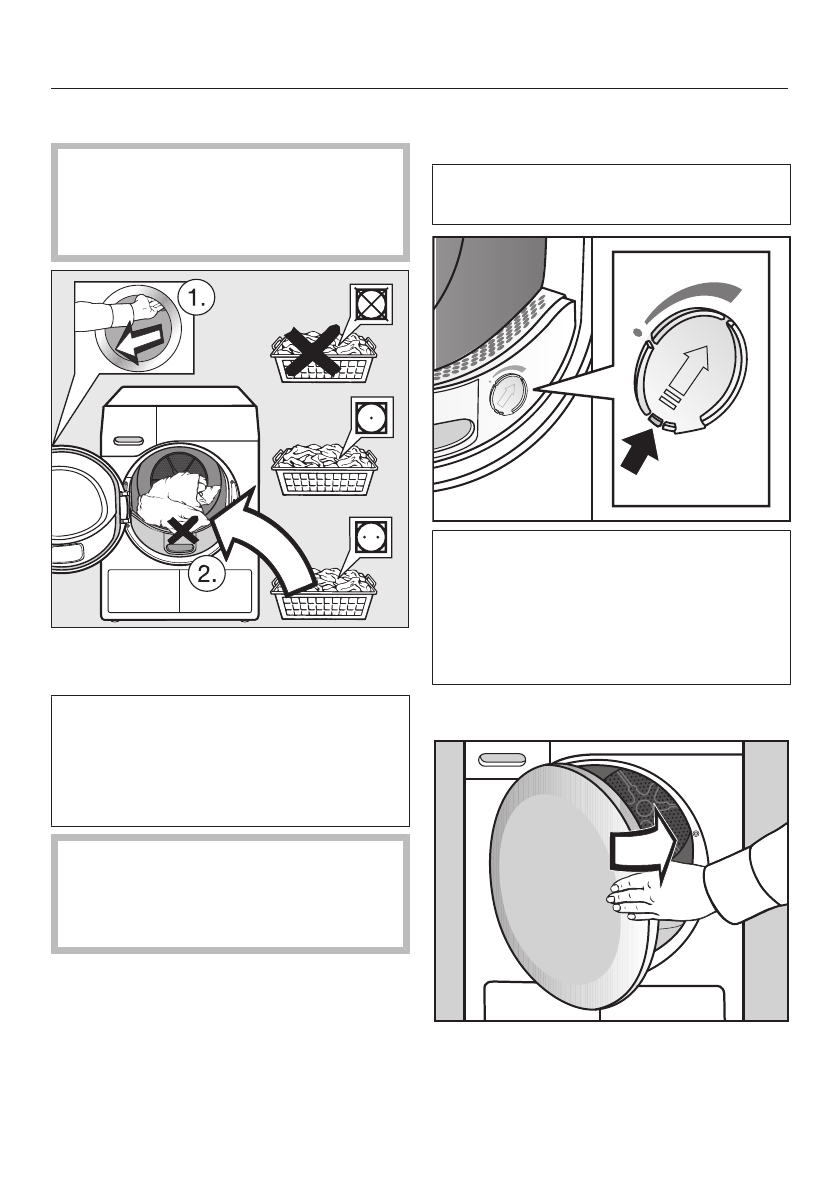 1.

2.