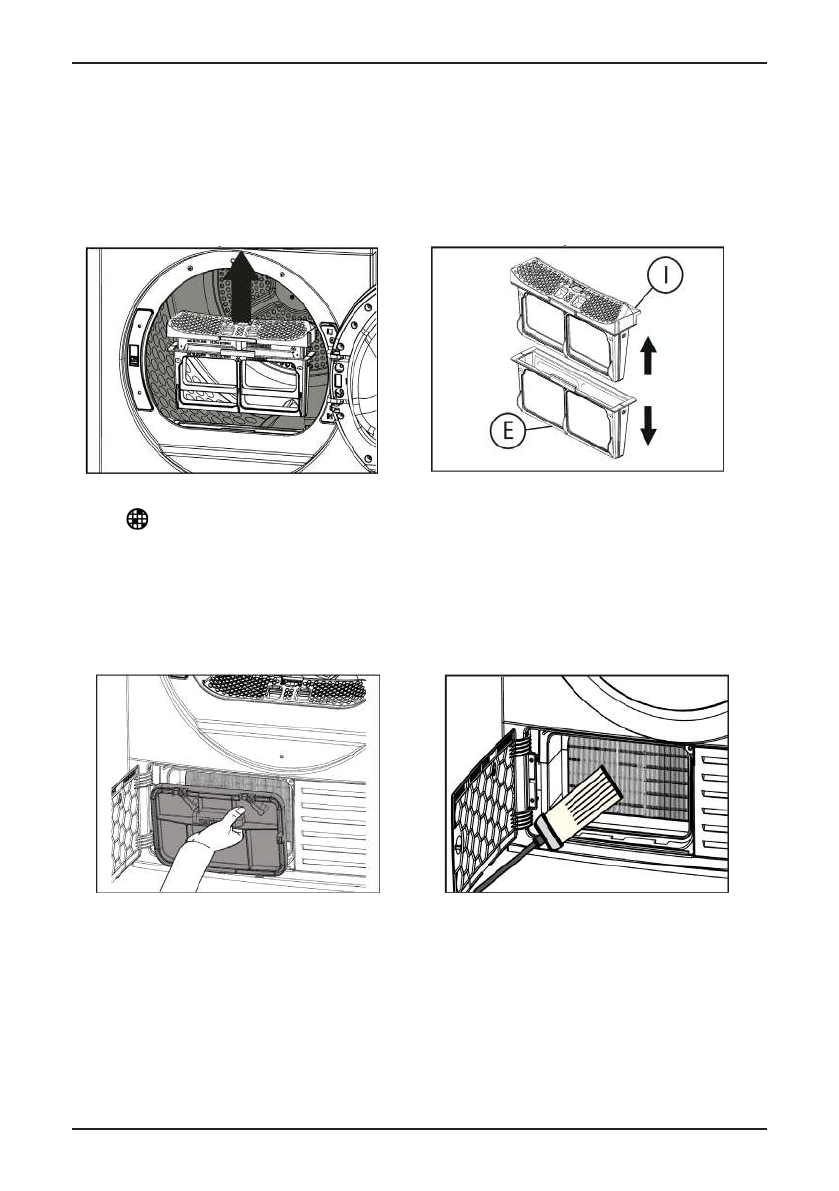 I

E