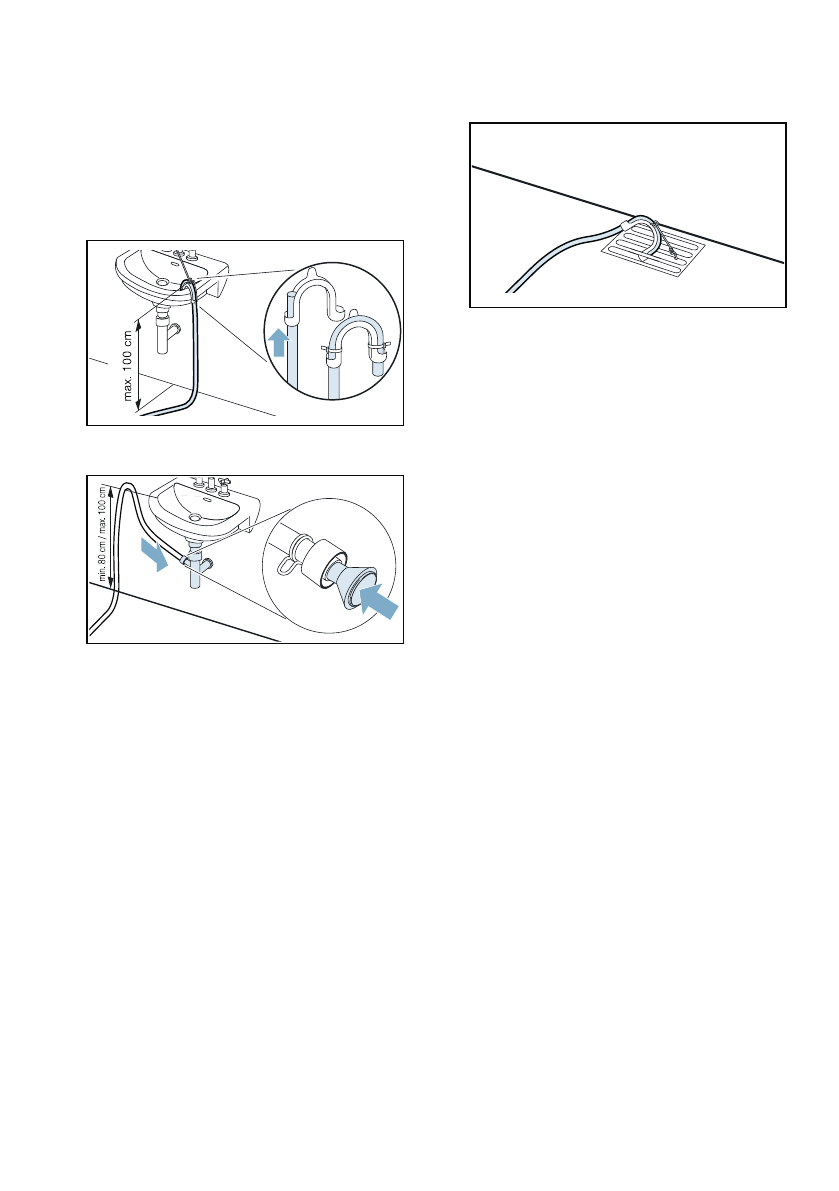 max. 100 cm

min. 80 cm / max. 100 cm