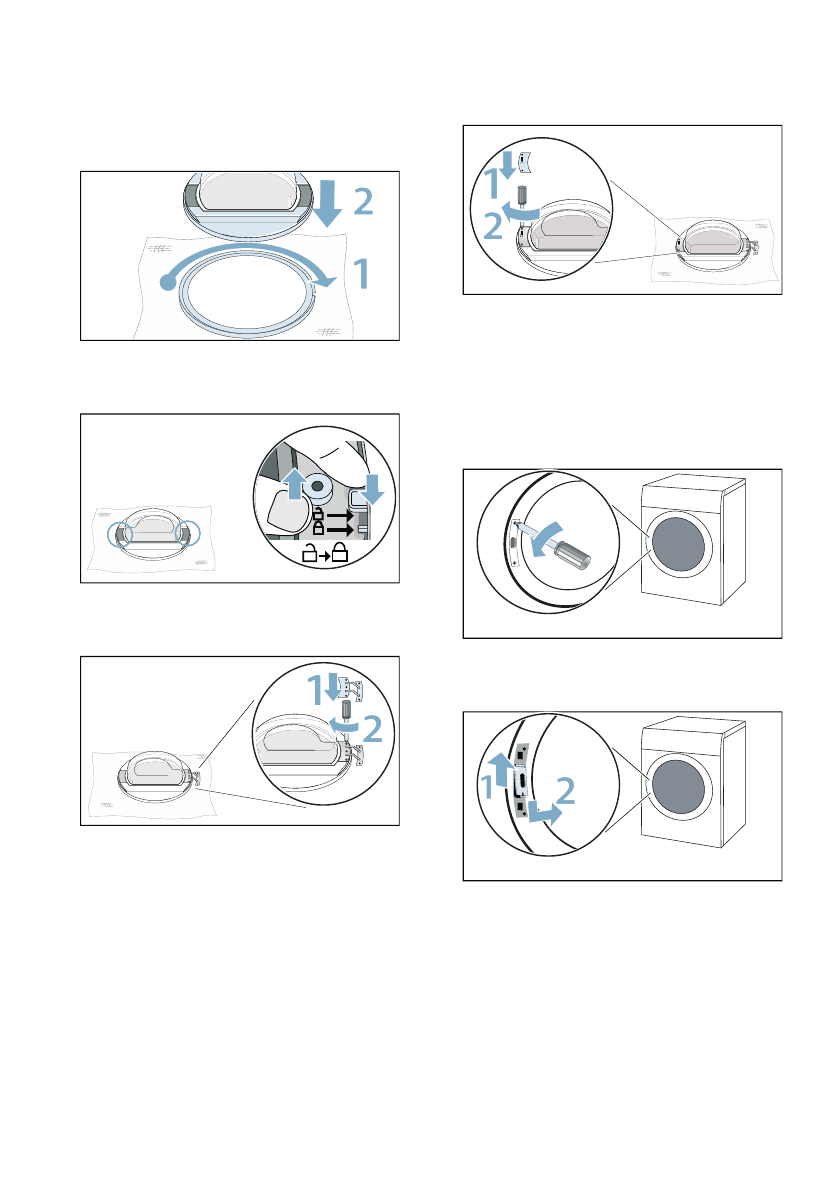 2

1

1

2

1

2

1

2