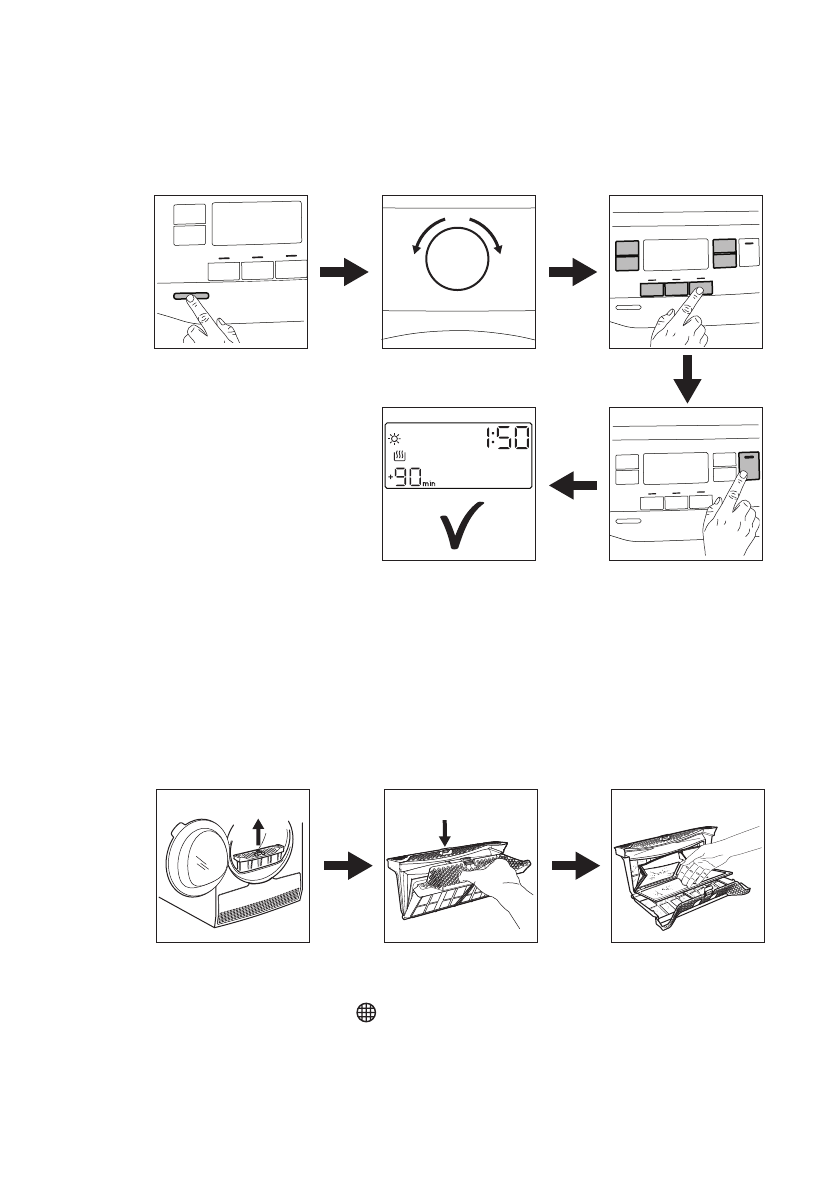 1:50

+90 min