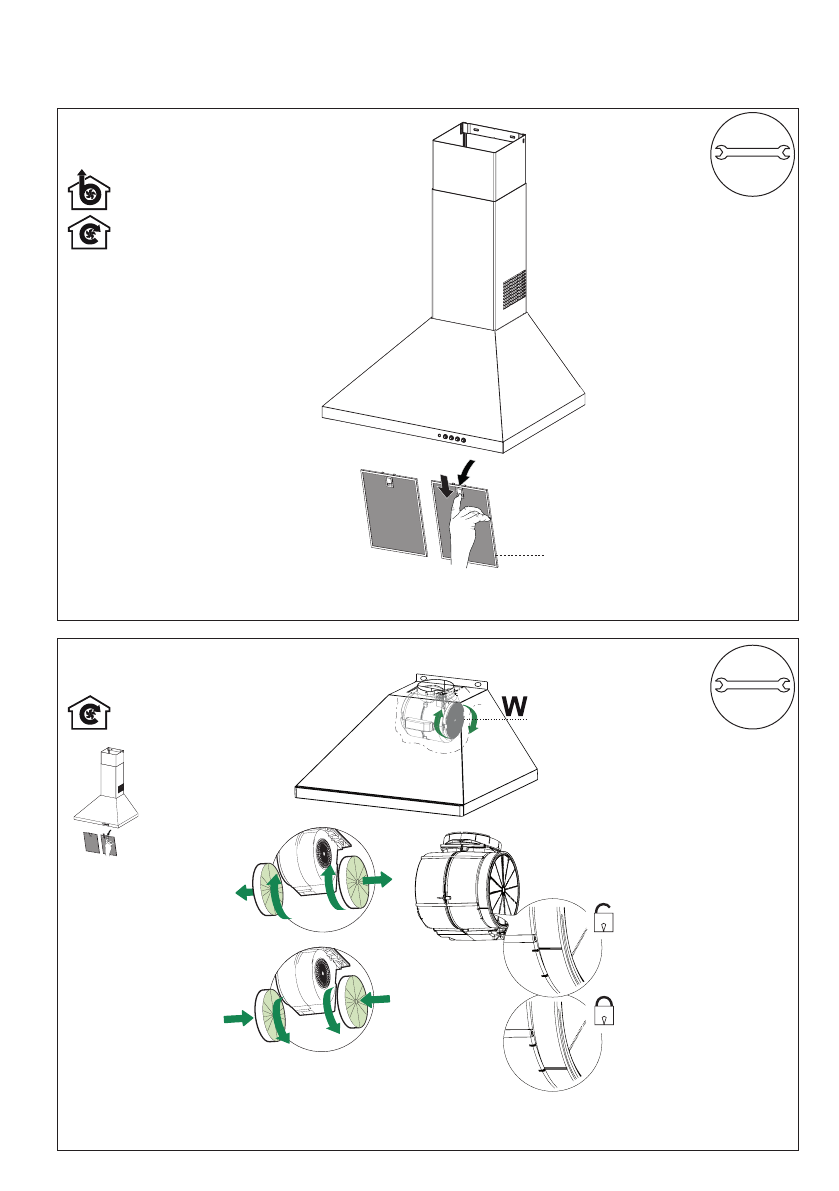 W