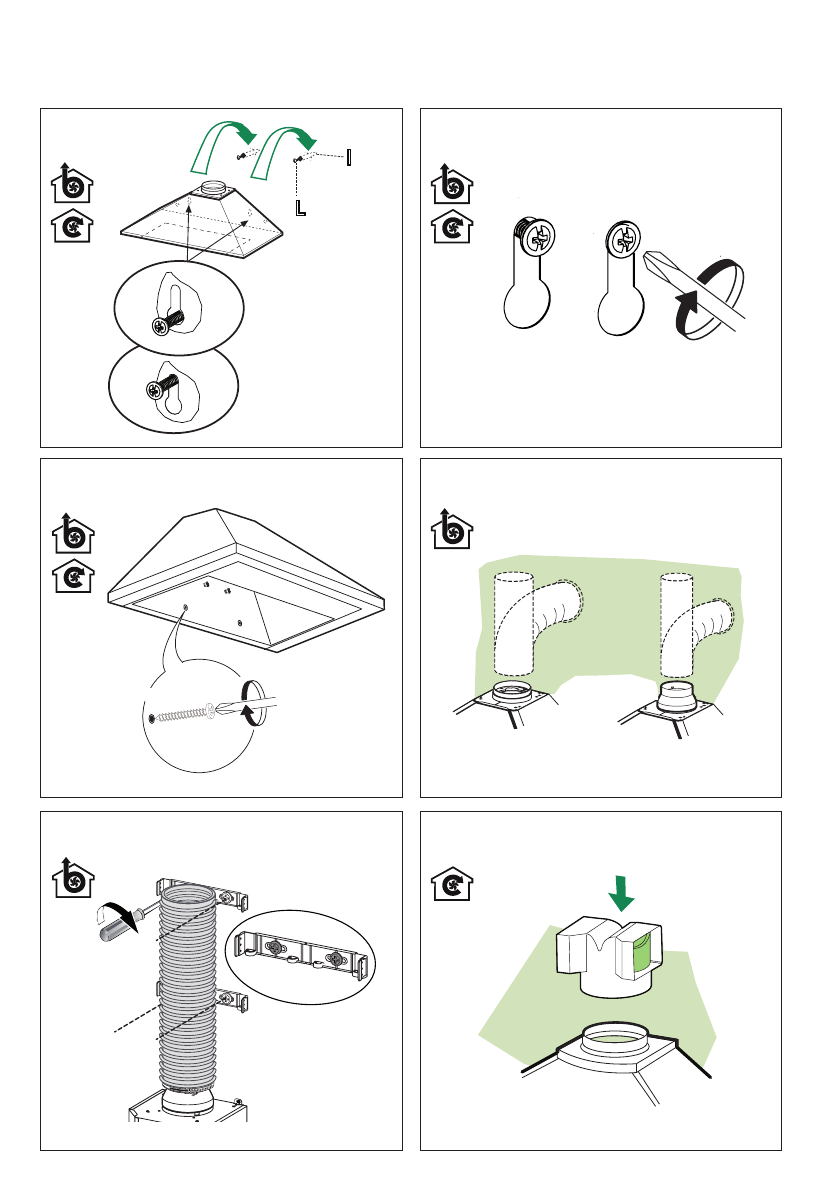 I

L