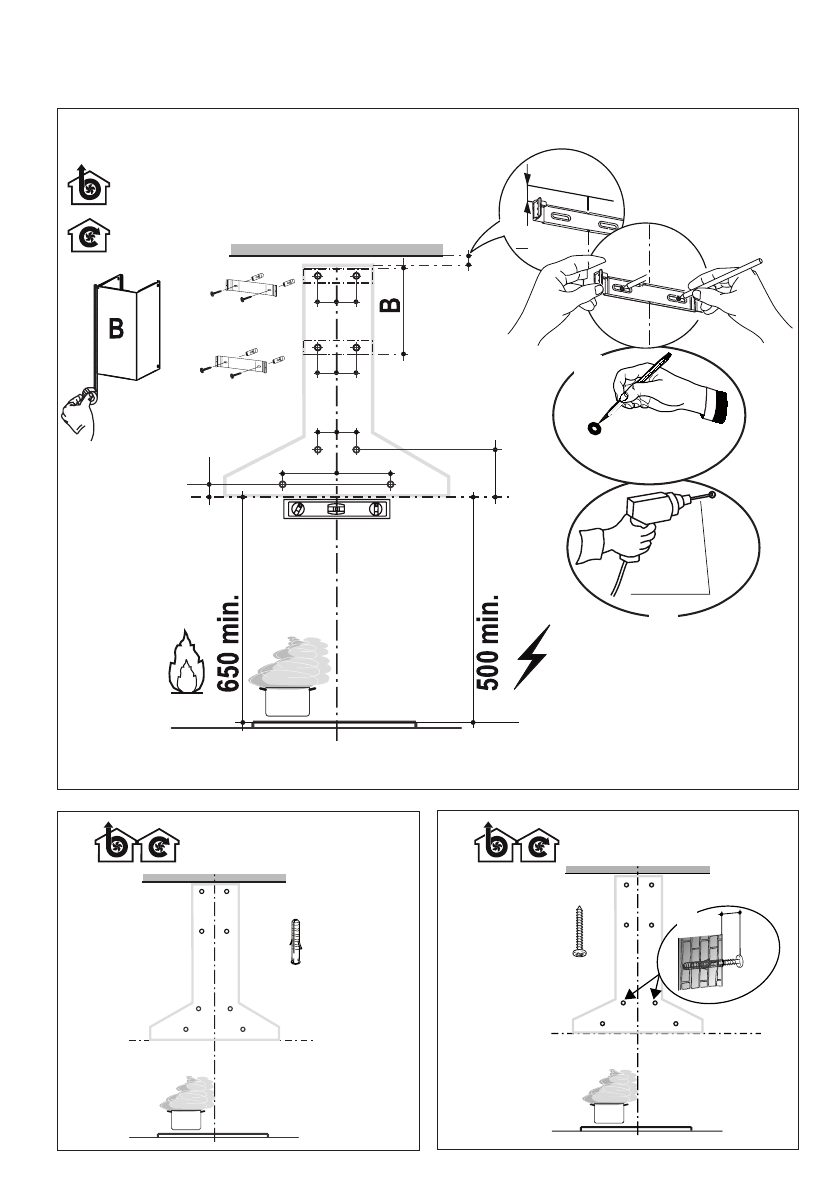 B

B

650 min.

500 min.