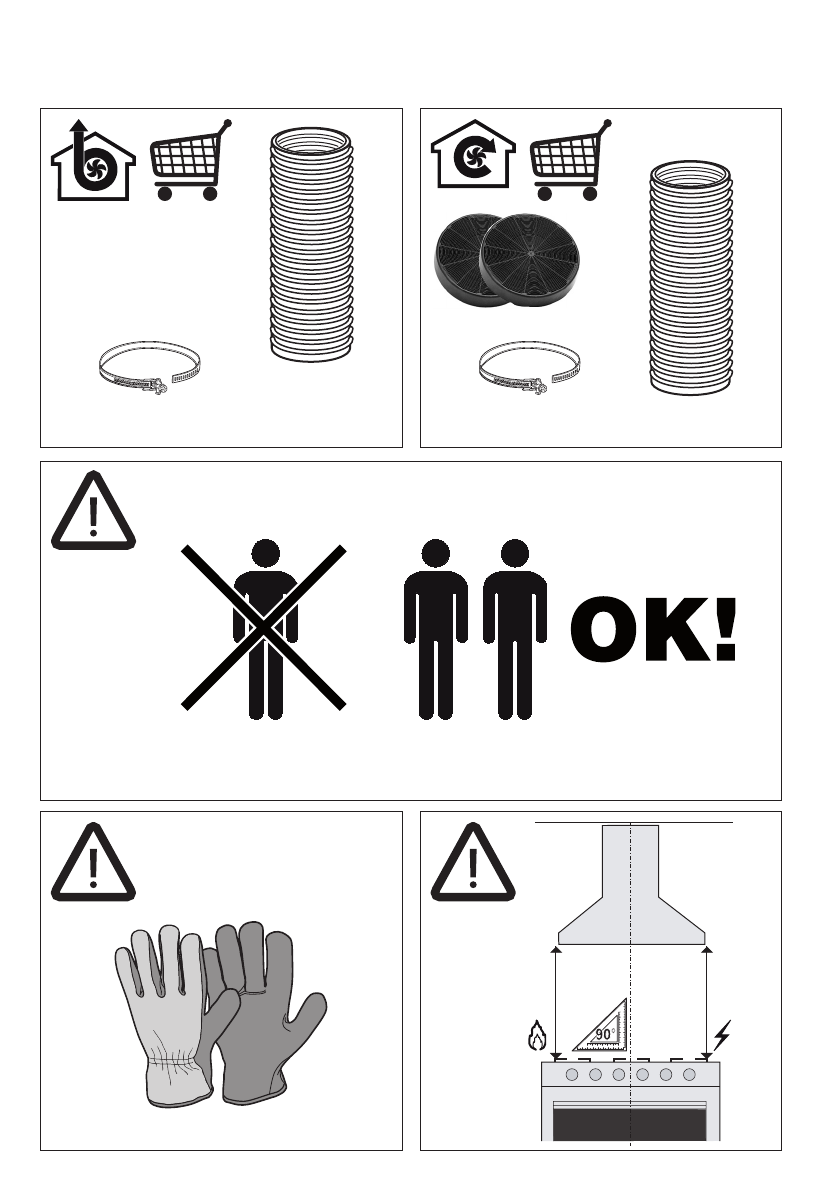 OK!

90°