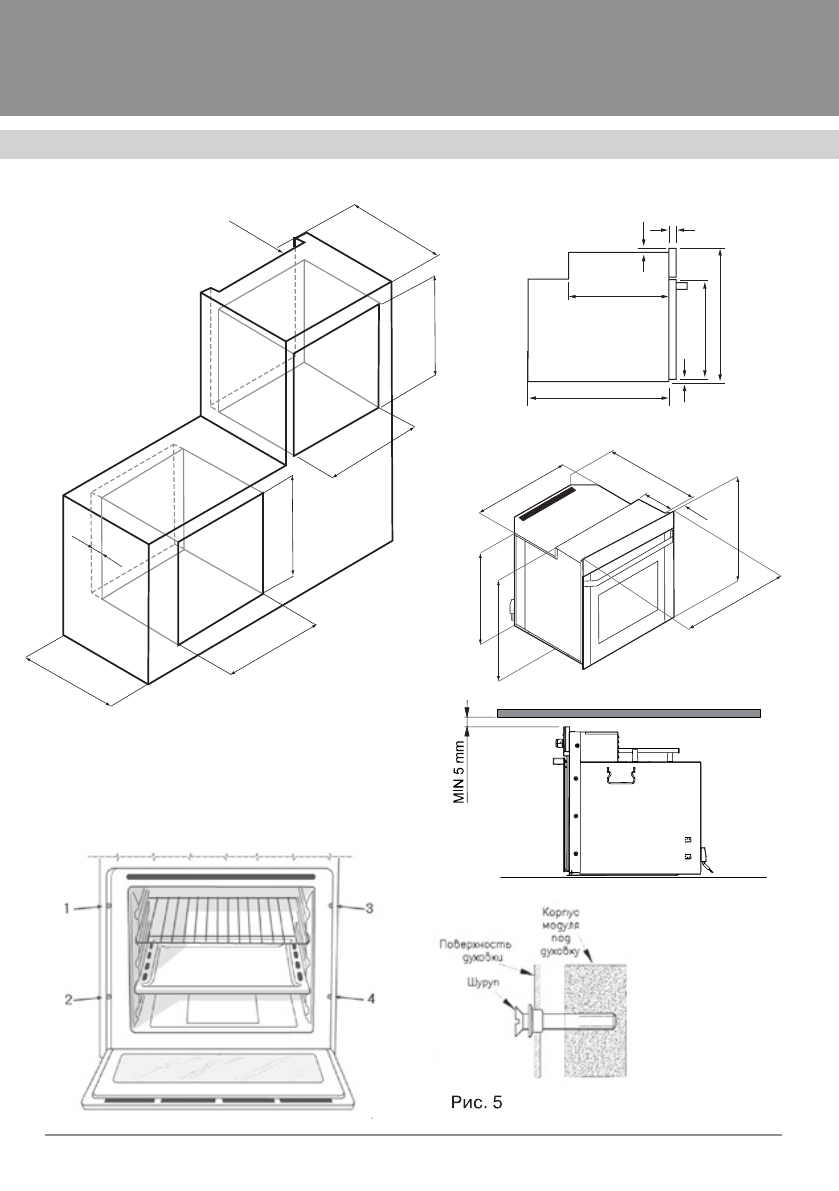 MIN 5 mm

1

2

3

4

Корпус модуля под духовку

Поверхность духовки

Шуруп

Рис. 5