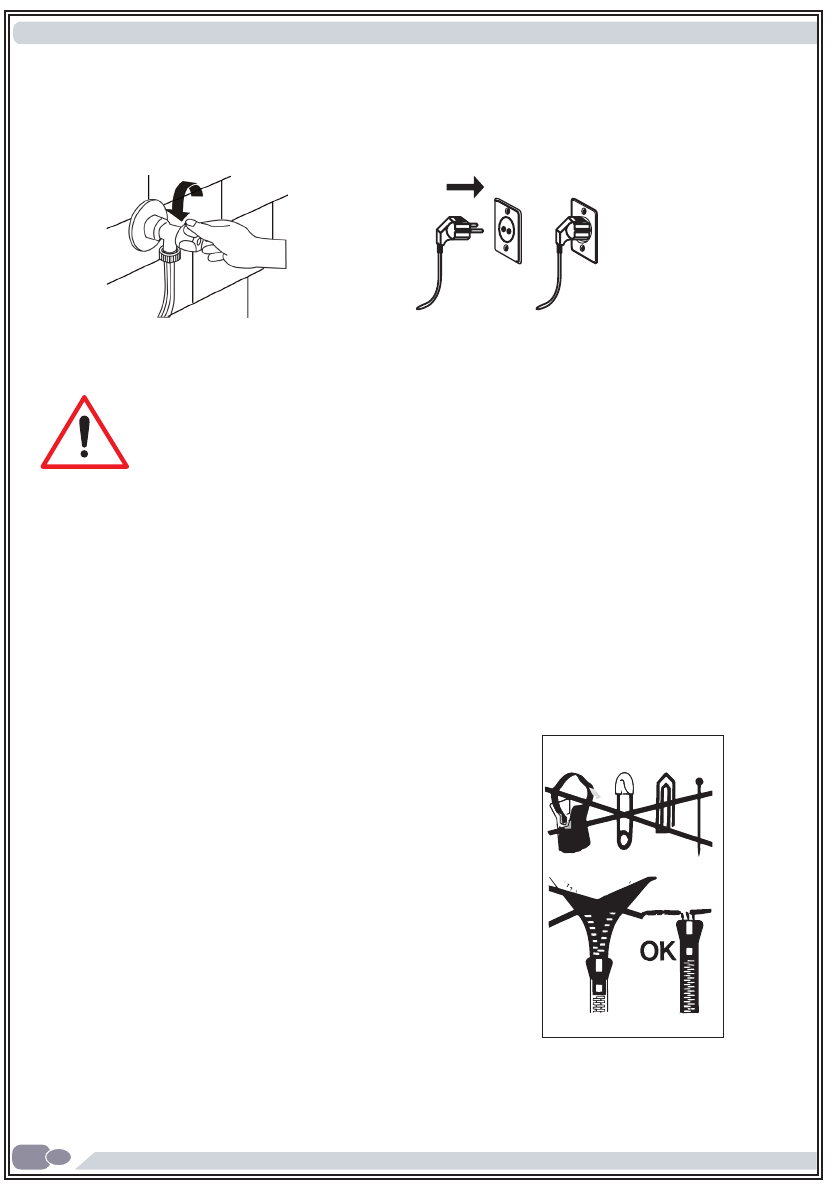 OK