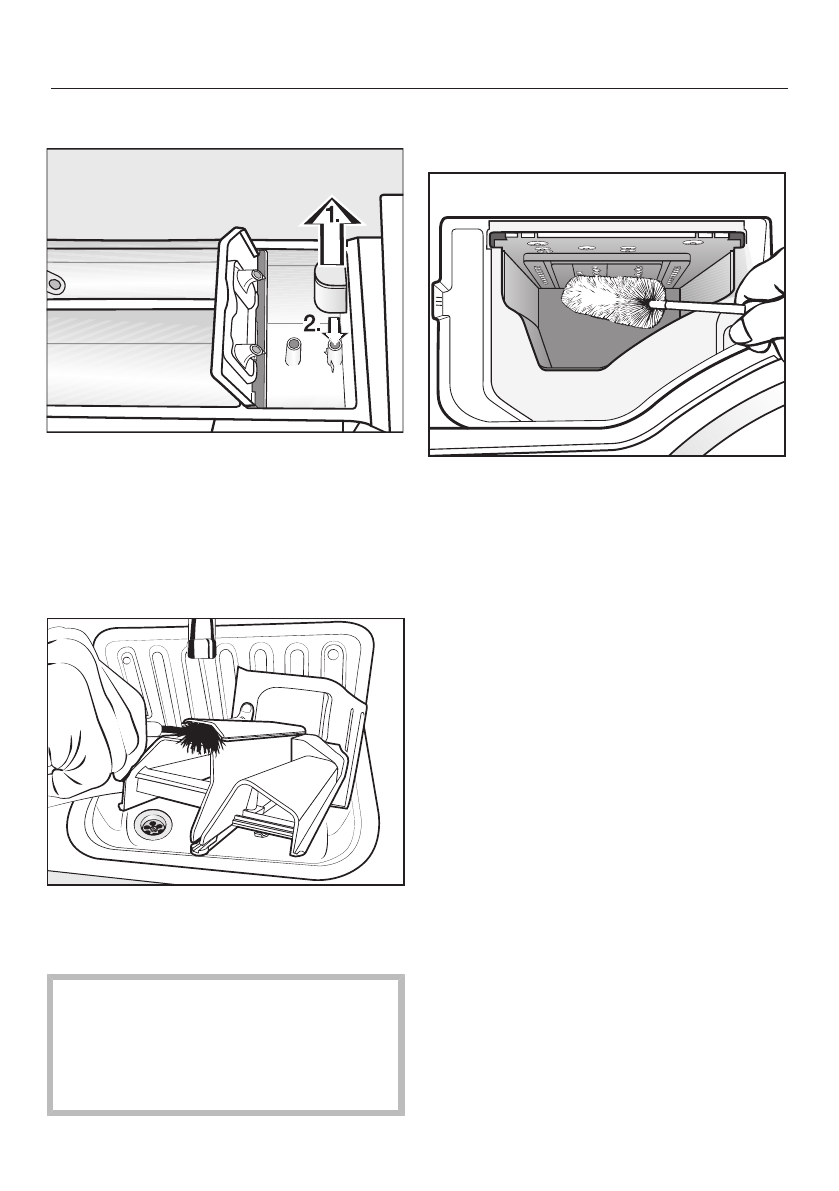 1.

2.