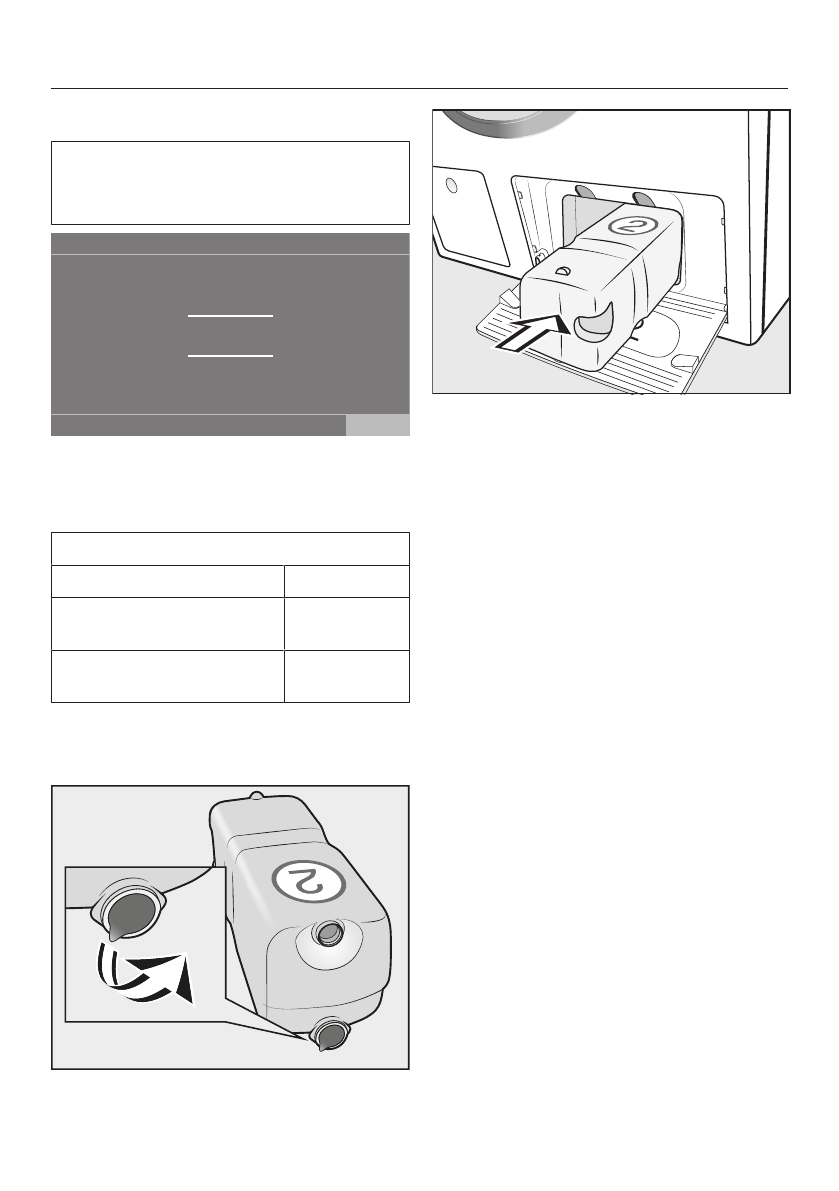 2
2